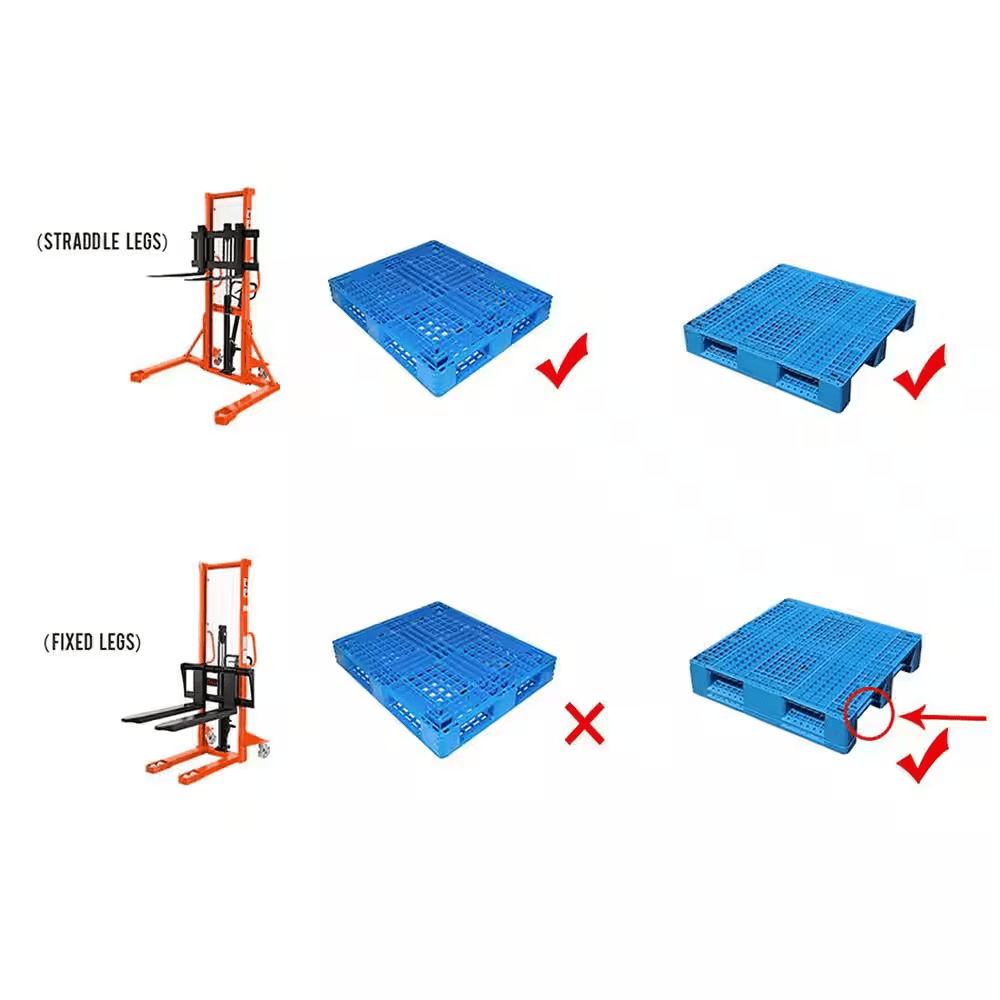 (STRADDLE LEGS)

(FIXED LEGS)