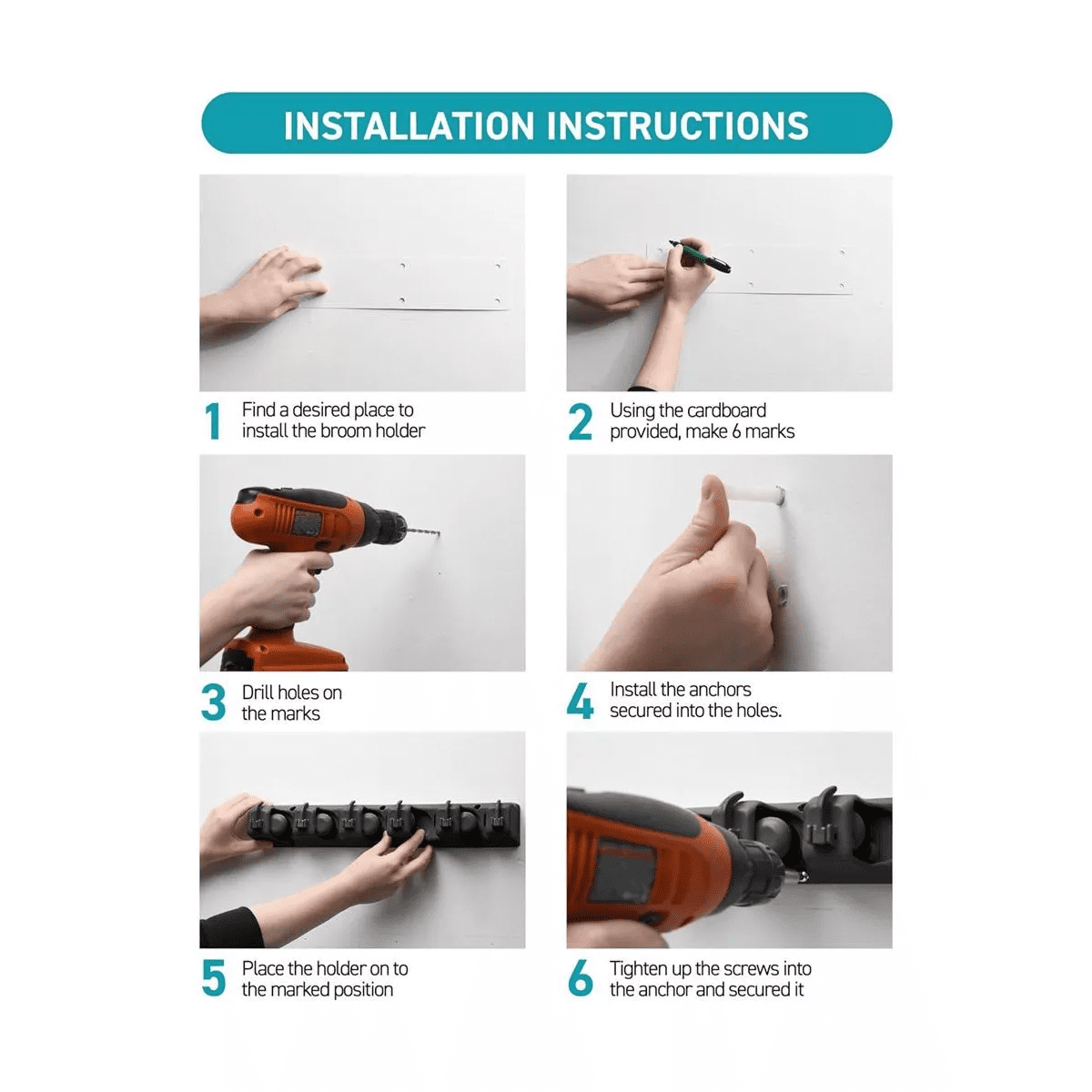 INSTALLATION INSTRUCTIONS

1 Find a desired place to install the broom holder

2 Using the cardboard provided, make 6 marks

3 Drill holes on the marks

4 Install the anchors secured into the holes.

5 Place the holder on to the marked position

6 Tighten up the screws into the anchor and secured it