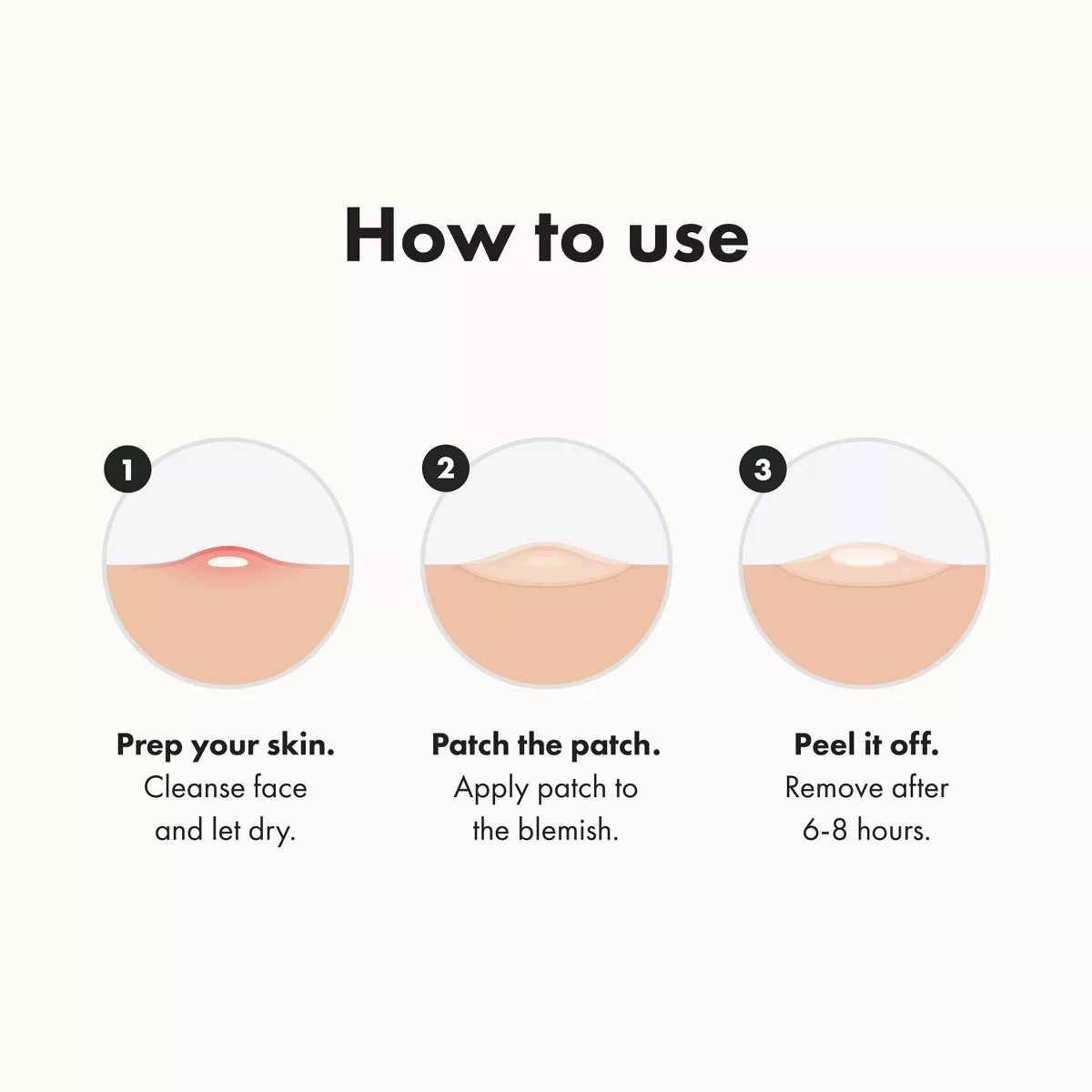 How to use

1

Prep your skin.
Cleanse face and let dry.

2

Patch the patch.
Apply patch to the blemish.

3

Peel it off.
Remove after 6-8 hours.