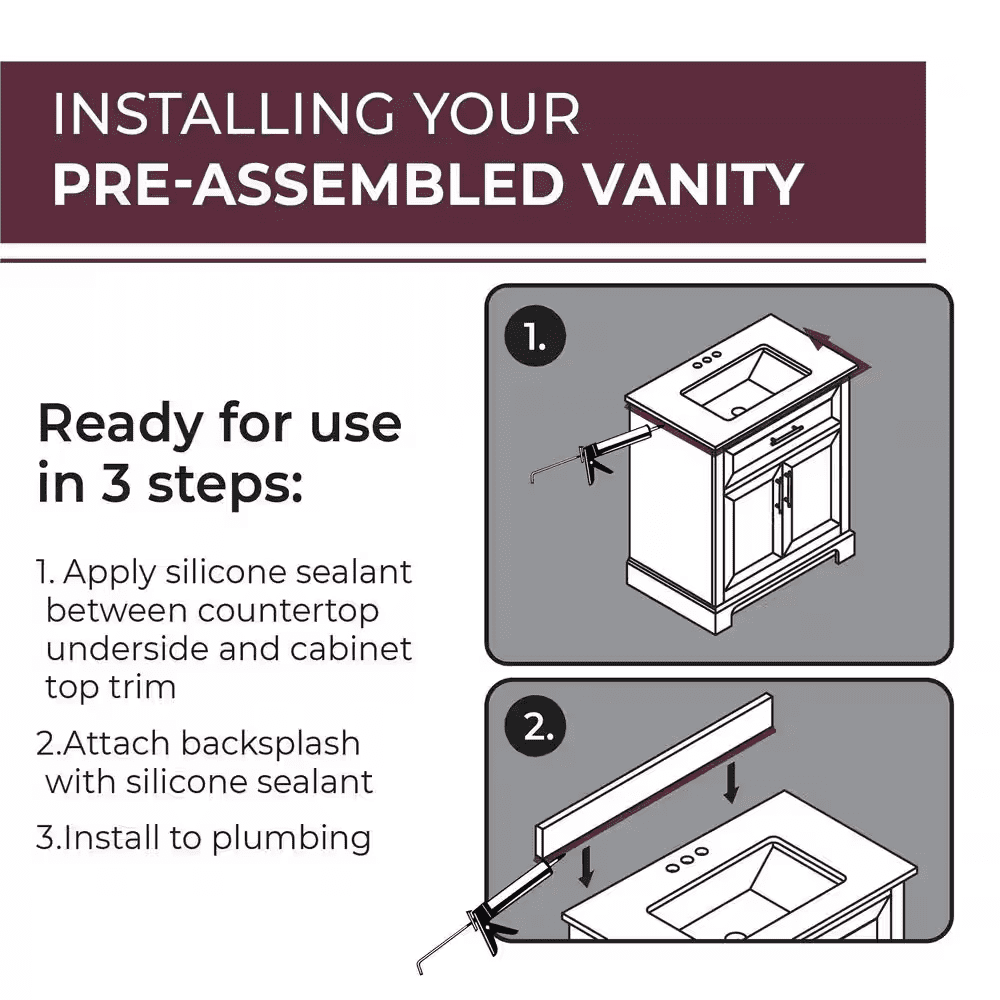 INSTALLING YOUR
PRE-ASSEMBLED VANITY

Ready for use in 3 steps:

1. Apply silicone sealant between countertop underside and cabinet top trim

2.Attach backsplash with silicone sealant

3.Install to plumbing

1.

2.