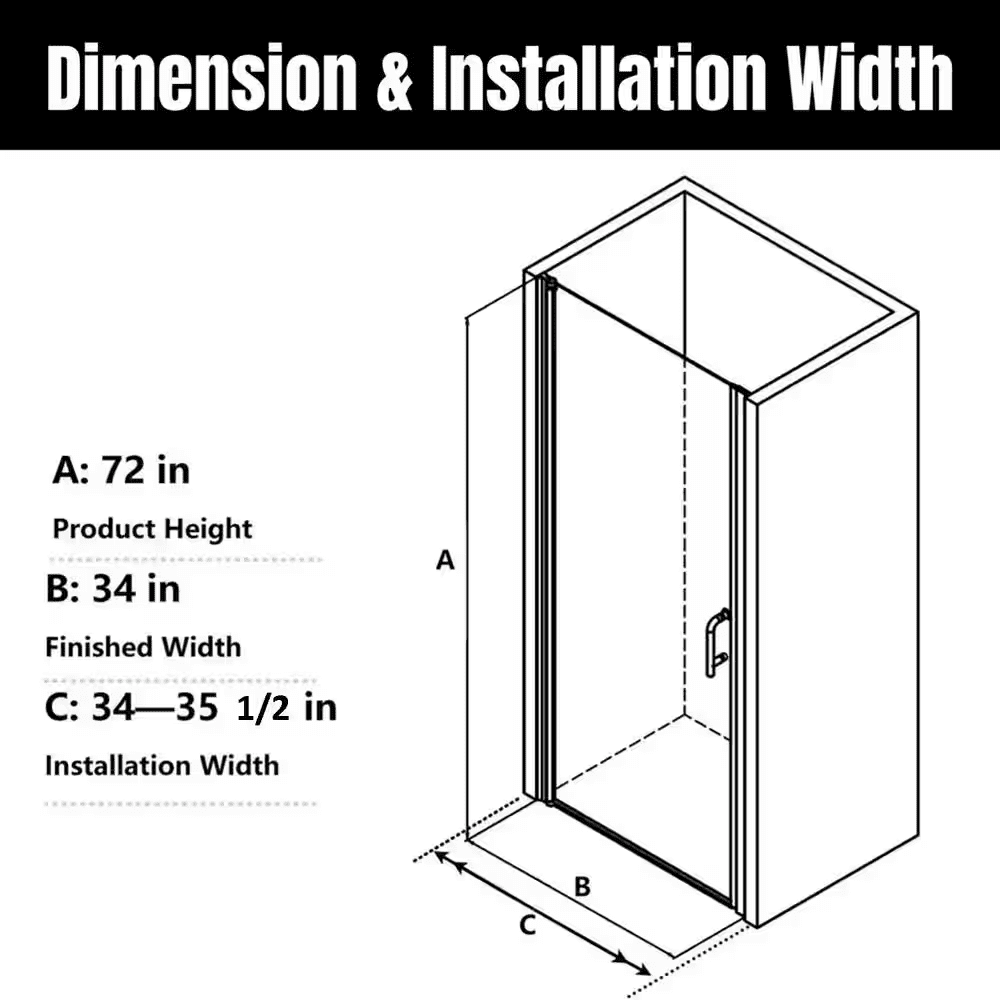 Dimension & Installation Width

A: 72 in

Product Height

B: 34 in

Finished Width

C: 34—35 1/2 in

Installation Width

A

B

C