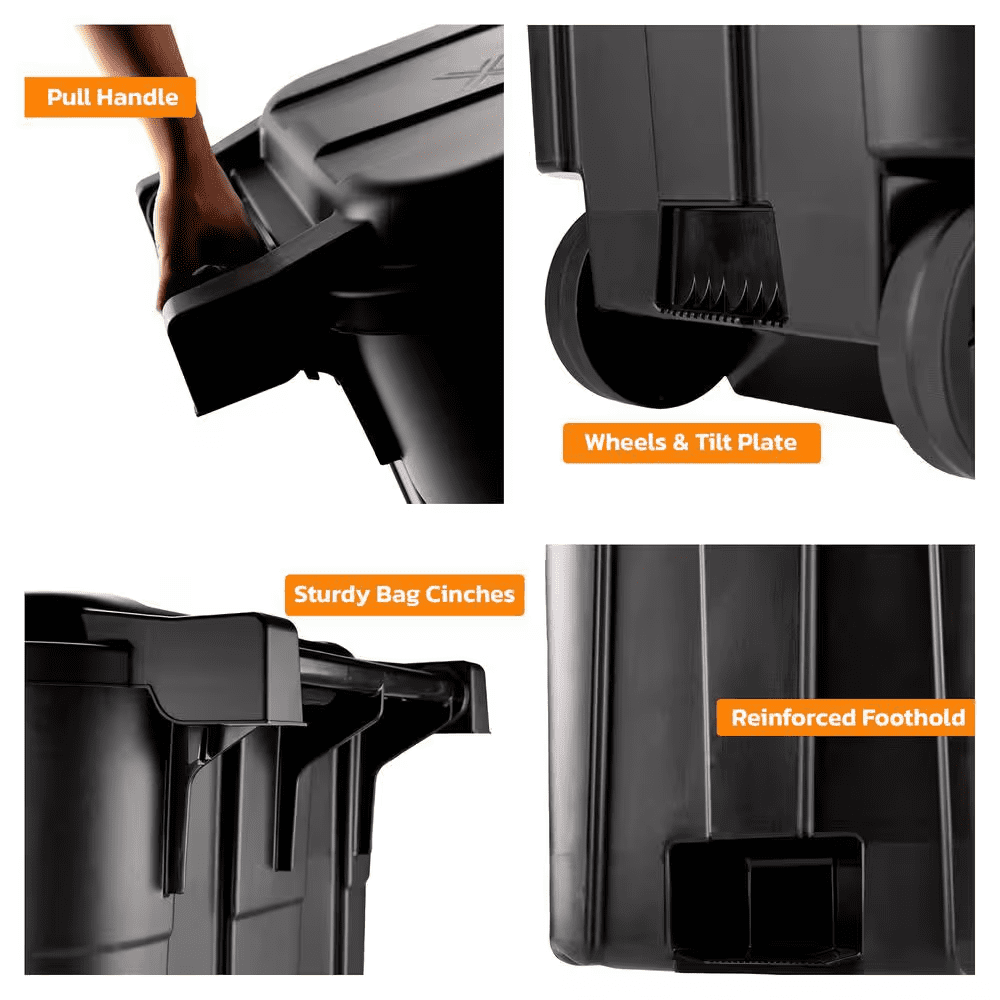 Pull Handle

Wheels & Tilt Plate

Sturdy Bag Cinches

Reinforced Foothold