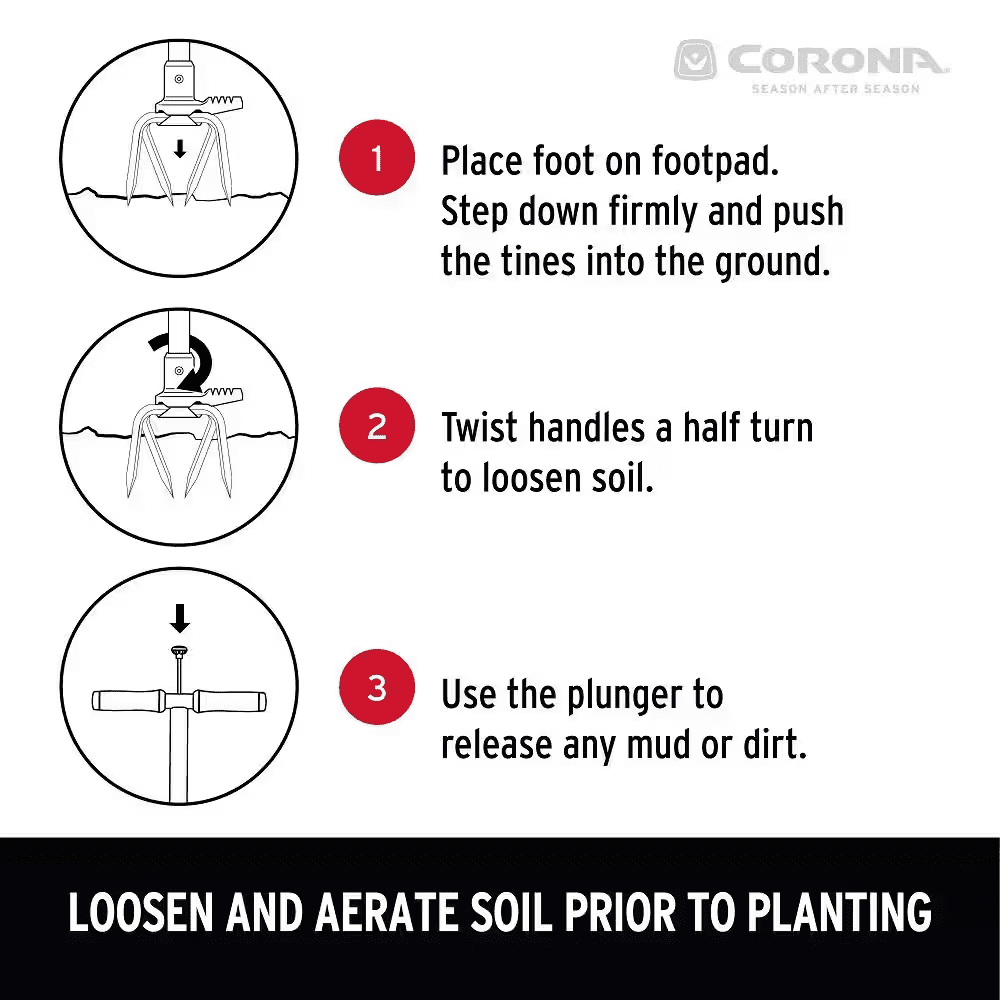 CORONA
SEASON AFTER SEASON

1 Place foot on footpad. Step down firmly and push the tines into the ground.

2 Twist handles a half turn to loosen soil.

3 Use the plunger to release any mud or dirt.

LOOSEN AND AERATE SOIL PRIOR TO PLANTING