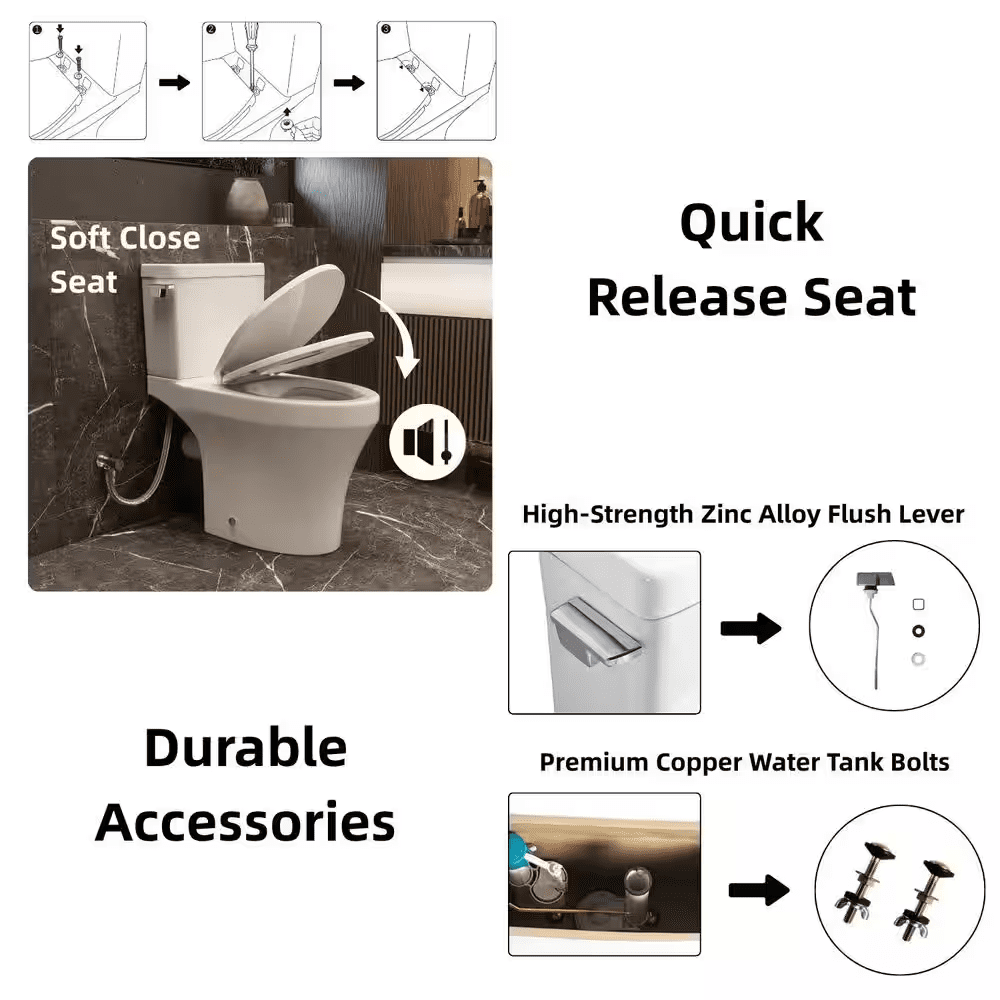 ❶ ❷ ❸

Soft Close Seat

Quick Release Seat

High-Strength Zinc Alloy Flush Lever

Durable Accessories

Premium Copper Water Tank Bolts