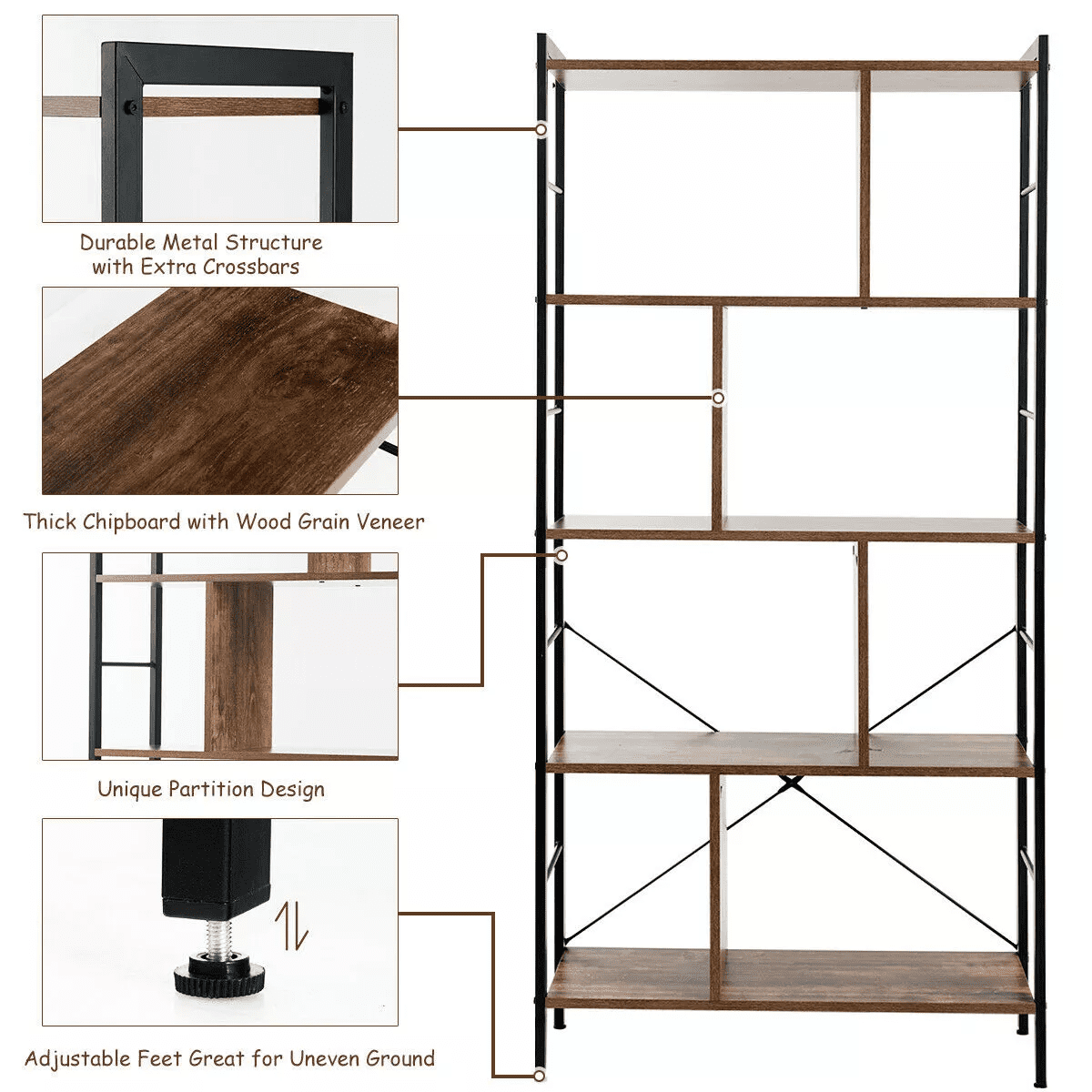 Durable Metal Structure with Extra Crossbars

Thick Chipboard with Wood Grain Veneer

Unique Partition Design

Adjustable Feet Great for Uneven Ground