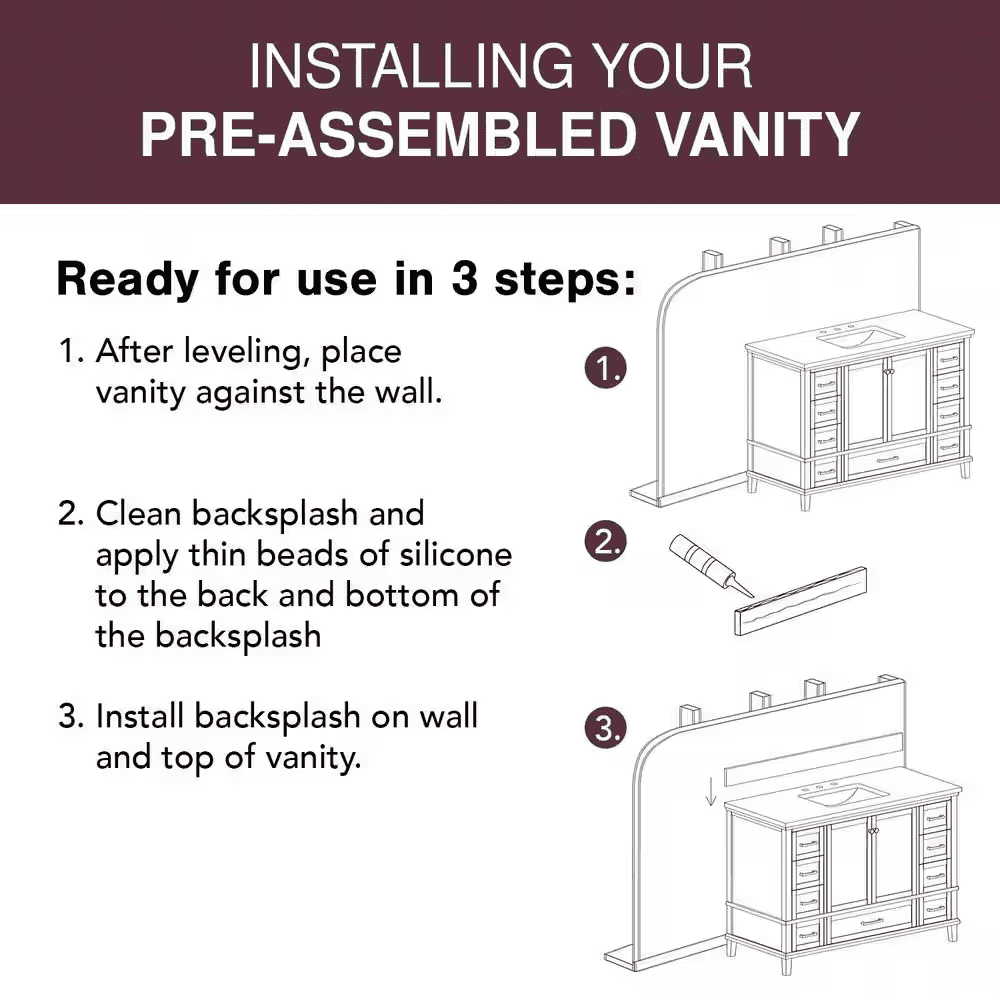 INSTALLING YOUR
PRE-ASSEMBLED VANITY

Ready for use in 3 steps:

1. After leveling, place vanity against the wall.

2. Clean backsplash and apply thin beads of silicone to the back and bottom of the backsplash

3. Install backsplash on wall and top of vanity.

1.

2.

3.