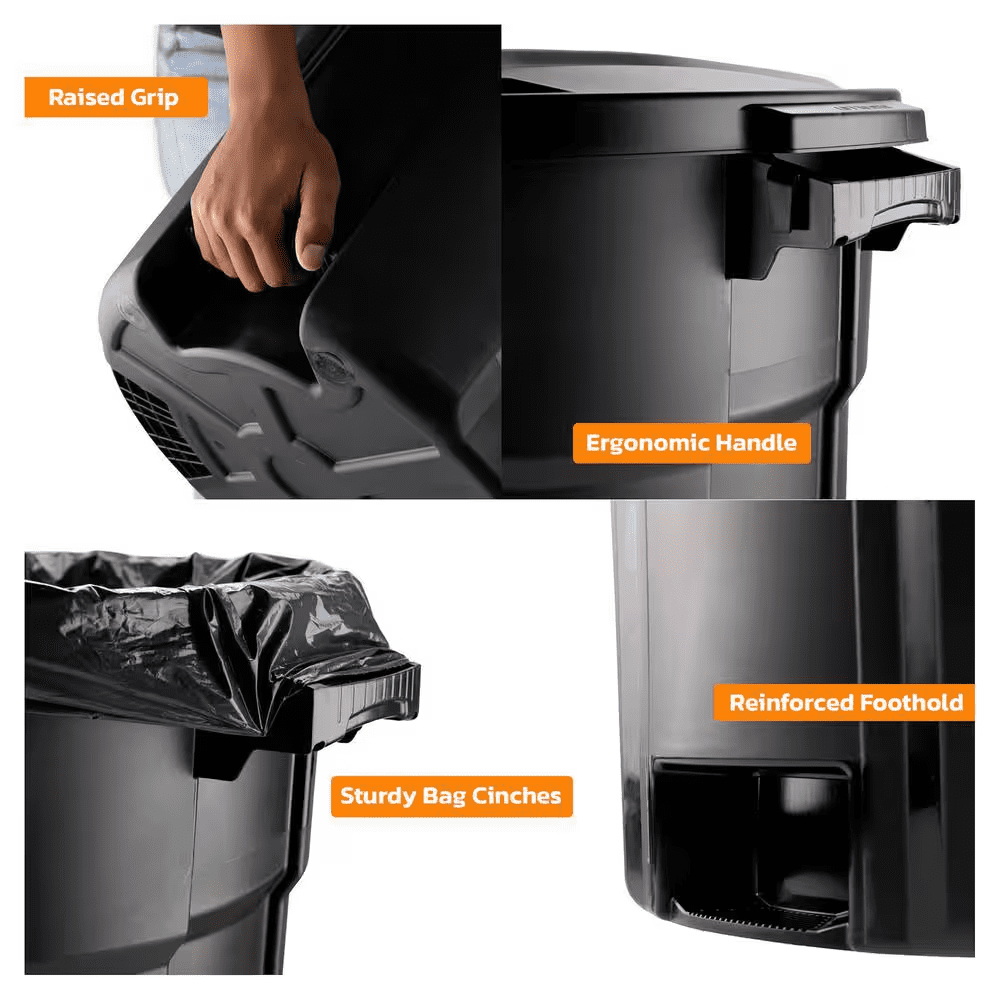 Raised Grip

Ergonomic Handle

Sturdy Bag Cinches

Reinforced Foothold