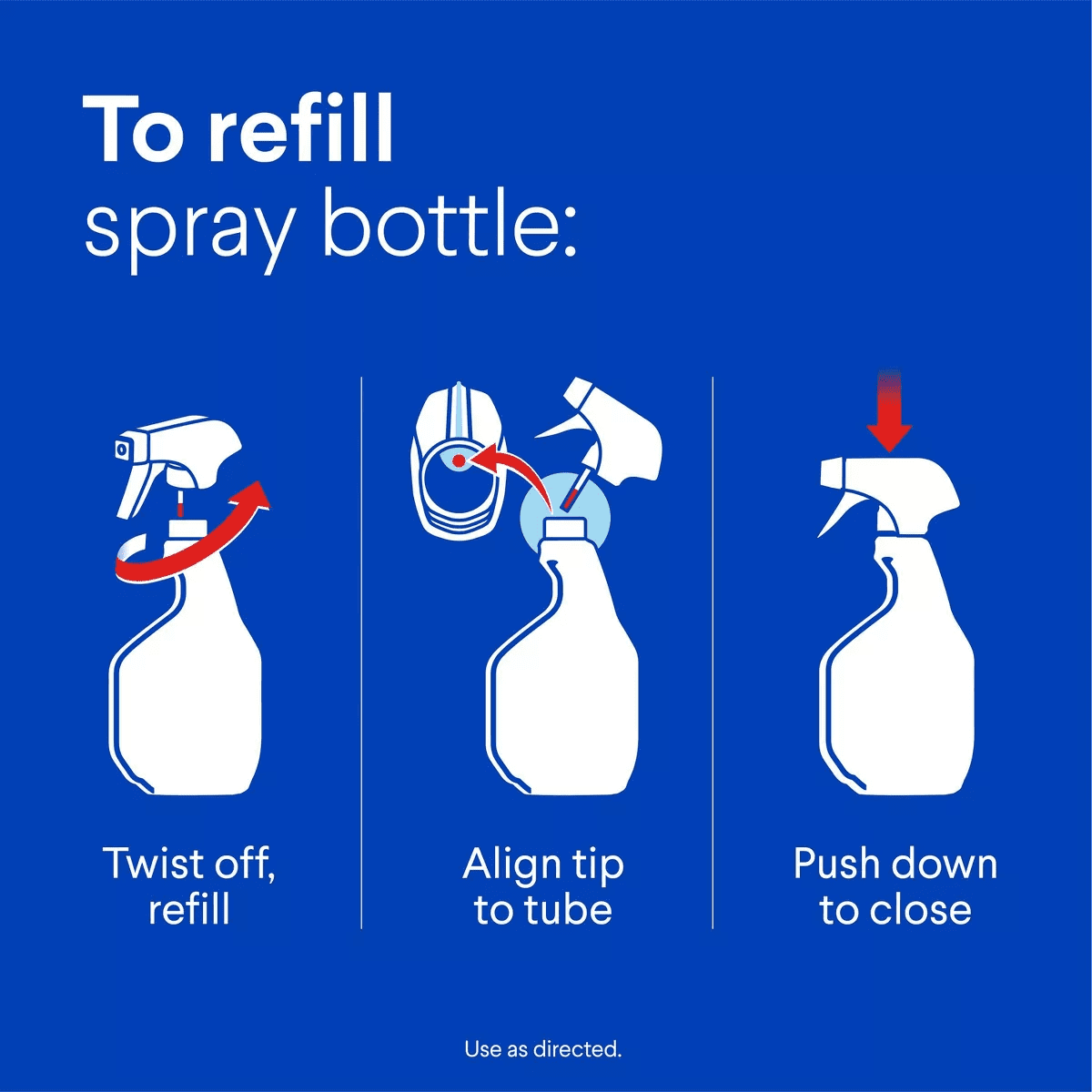 To refill
spray bottle:

Twist off, refill

Align tip to tube

Push down to close

Use as directed.