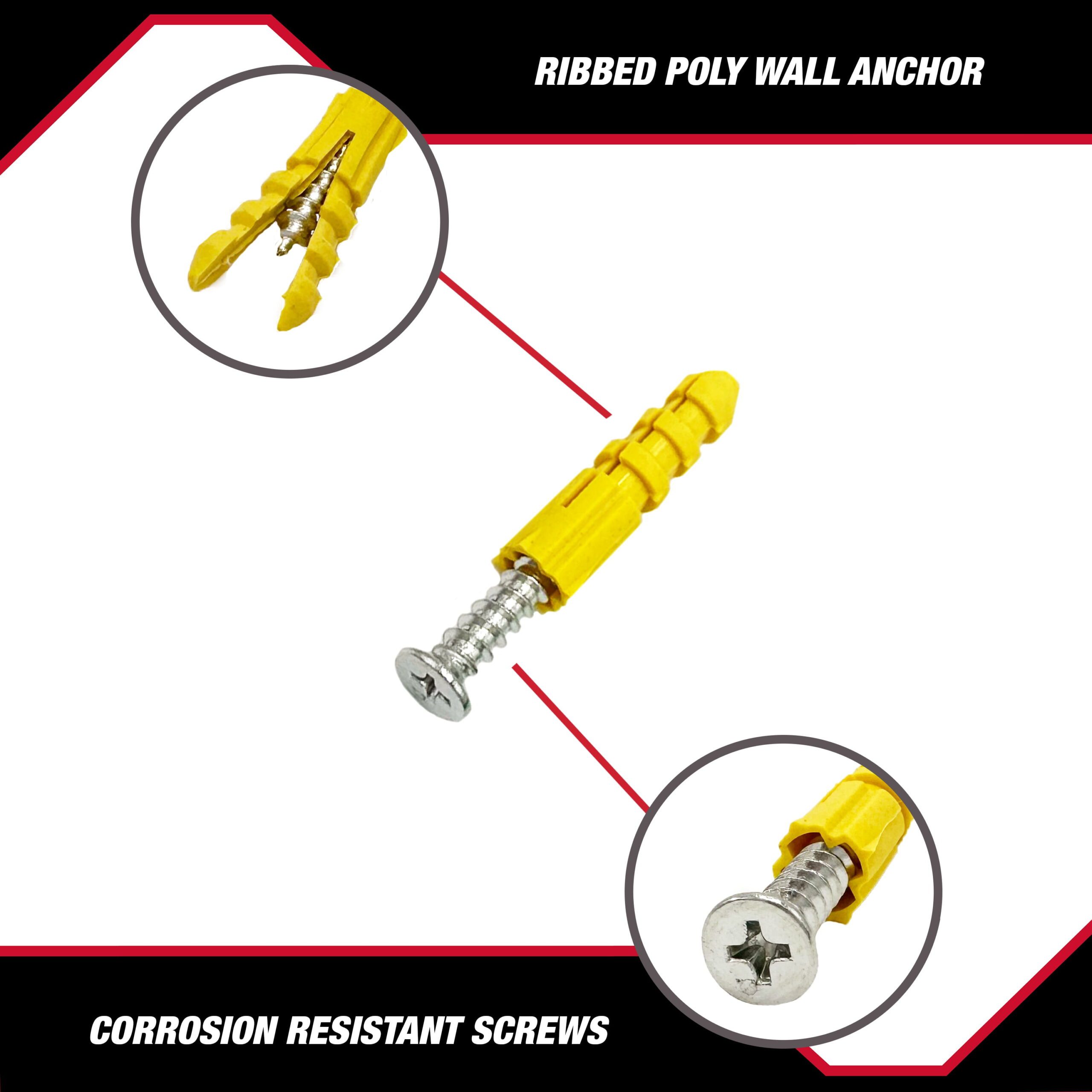 RIBBED POLY WALL ANCHOR

CORROSION RESISTANT SCREWS