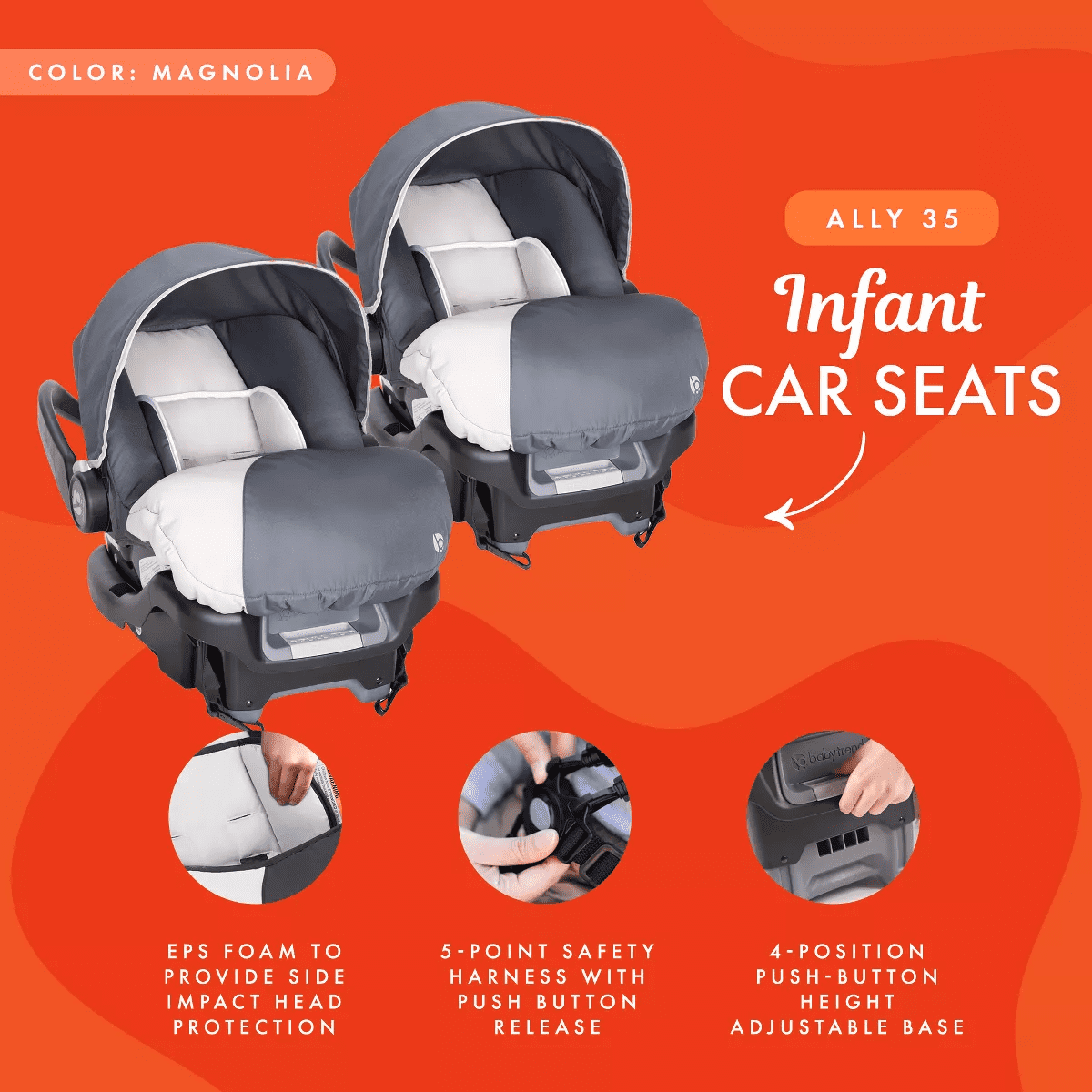 COLOR: MAGNOLIA

ALLY 35

Infant
CAR SEATS

babytrend

EPS FOAM TO PROVIDE SIDE IMPACT HEAD PROTECTION

5-POINT SAFETY HARNESS WITH PUSH BUTTON RELEASE

4-POSITION PUSH-BUTTON HEIGHT ADJUSTABLE BASE