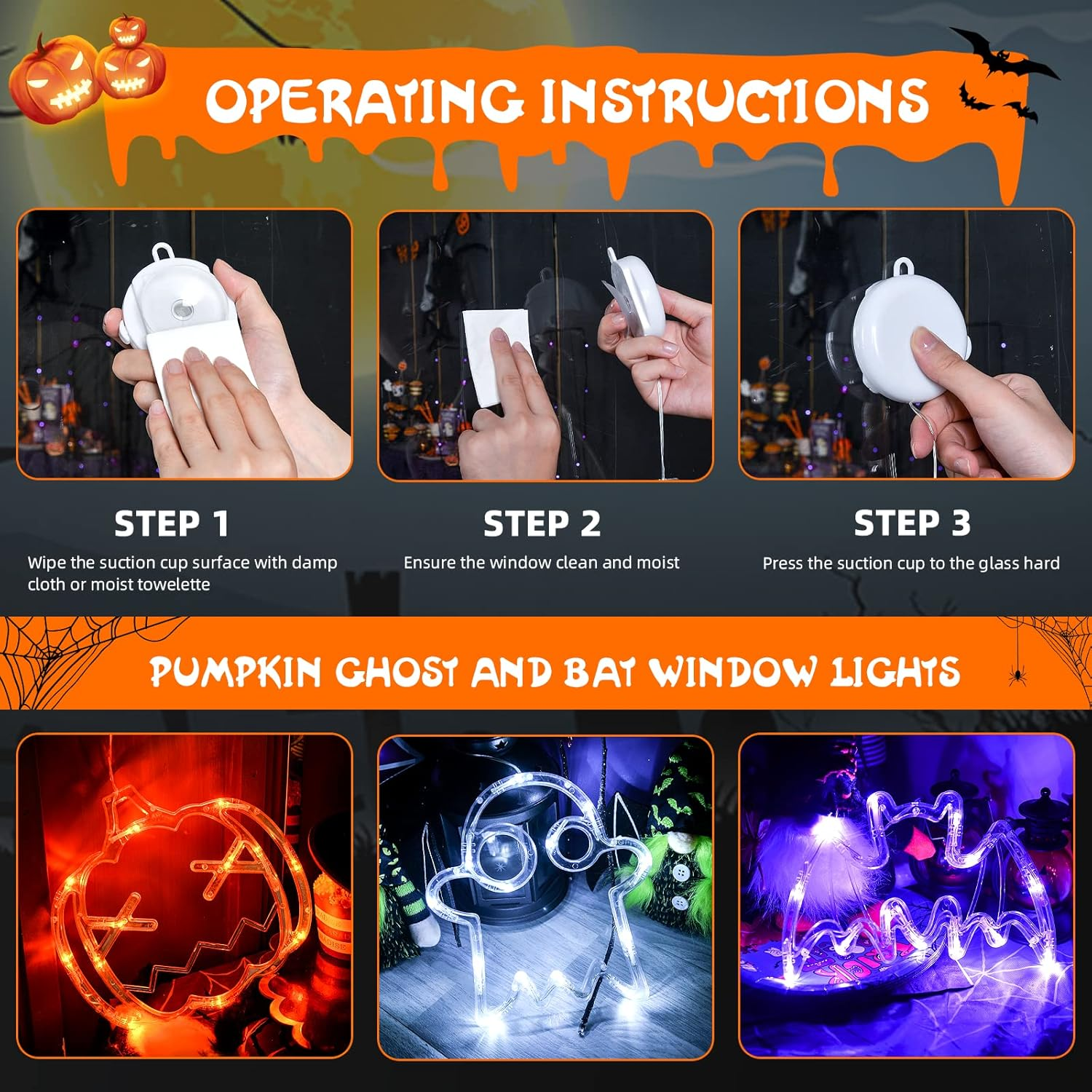 OPERATING INSTRUCTIONS

STEP 1
Wipe the suction cup surface with damp cloth or moist towelette

STEP 2
Ensure the window clean and moist

STEP 3
Press the suction cup to the glass hard

PUMPKIN GHOST AND BAT WINDOW LIGHTS