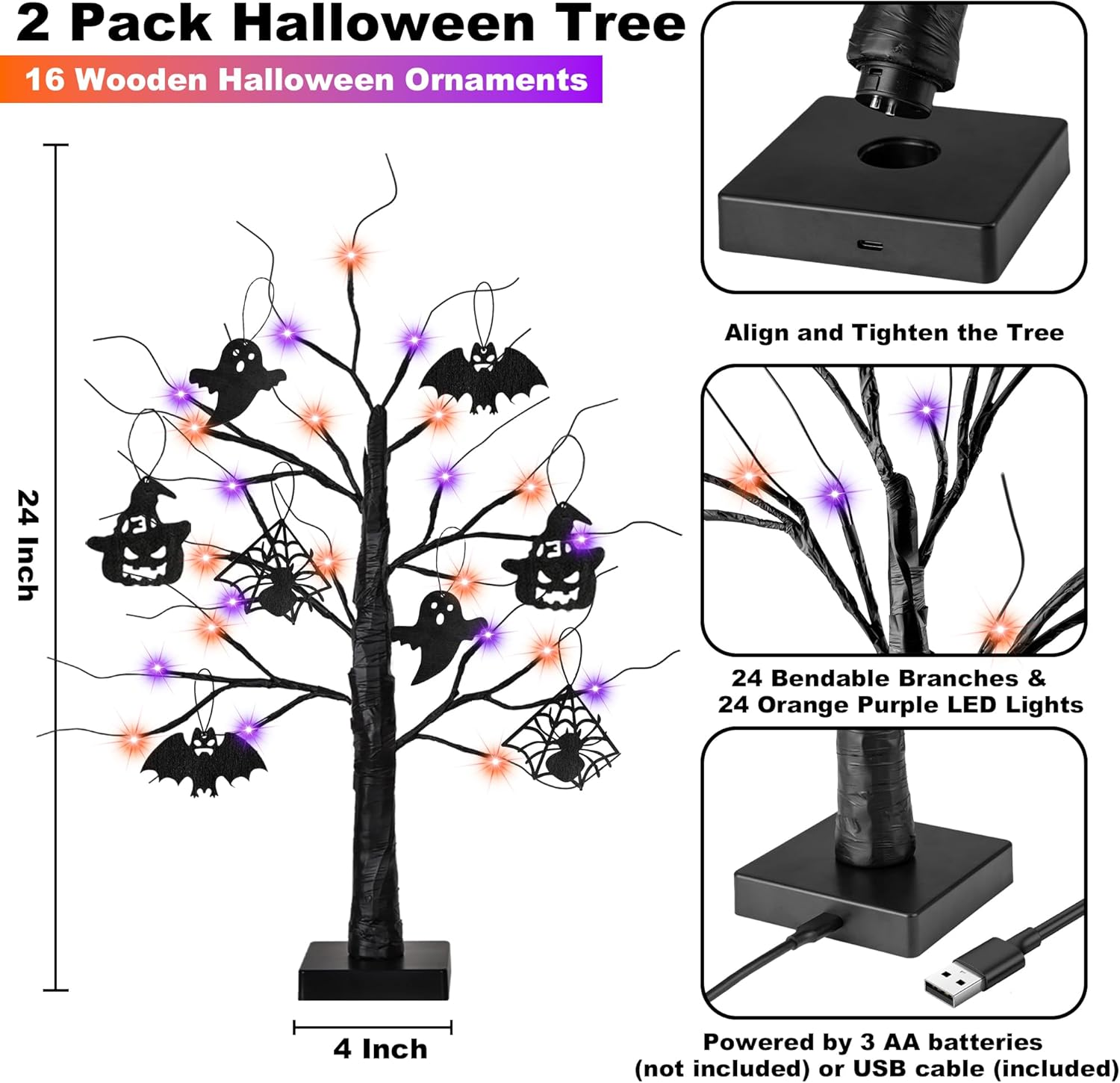 2 Pack Halloween Tree

16 Wooden Halloween Ornaments

24 Inch

4 Inch

Align and Tighten the Tree

24 Bendable Branches & 24 Orange Purple LED Lights

Powered by 3 AA batteries (not included) or USB cable (included)