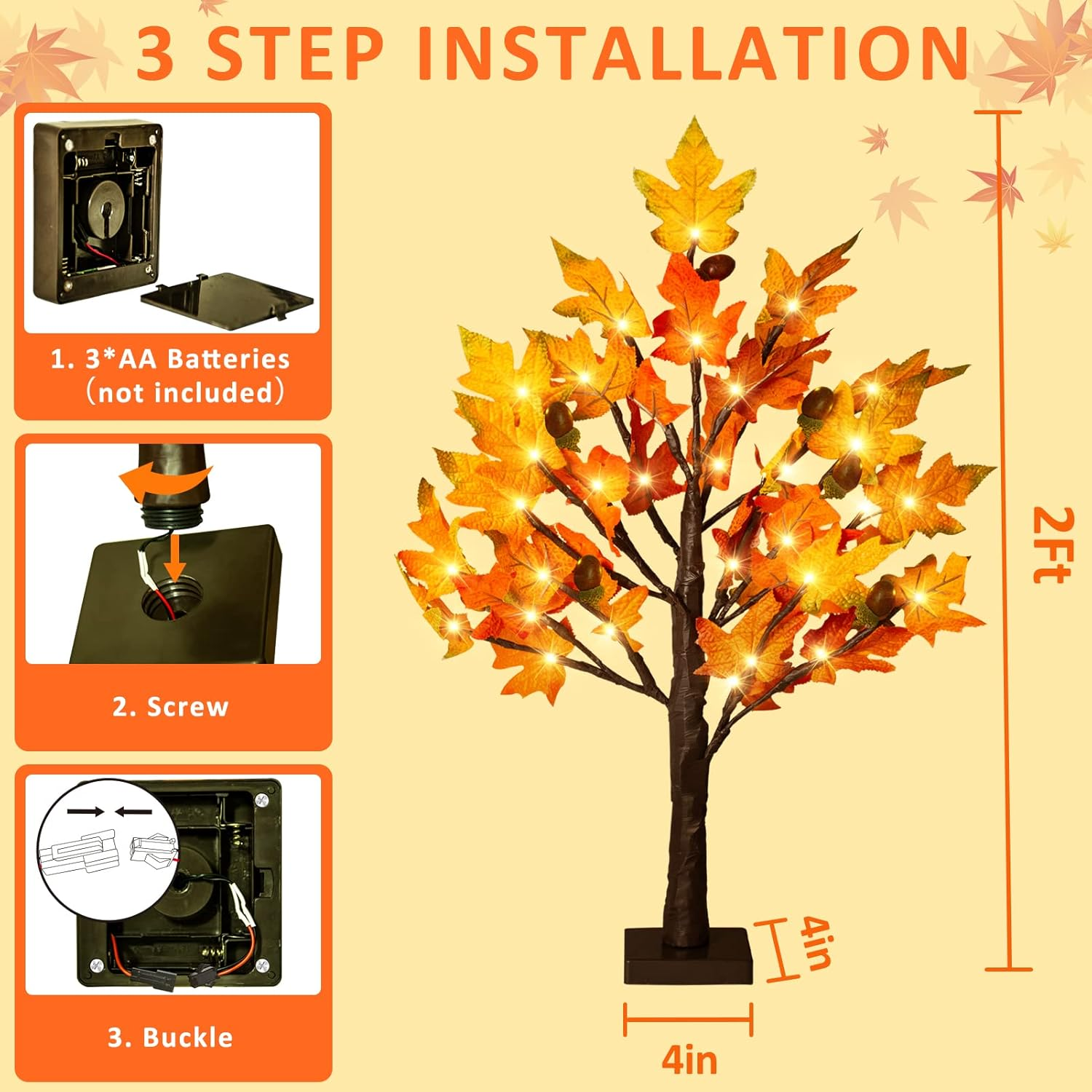 3 STEP INSTALLATION

1. 3*AA Batteries (not included)

2. Screw

3. Buckle

2Ft

4in

4in