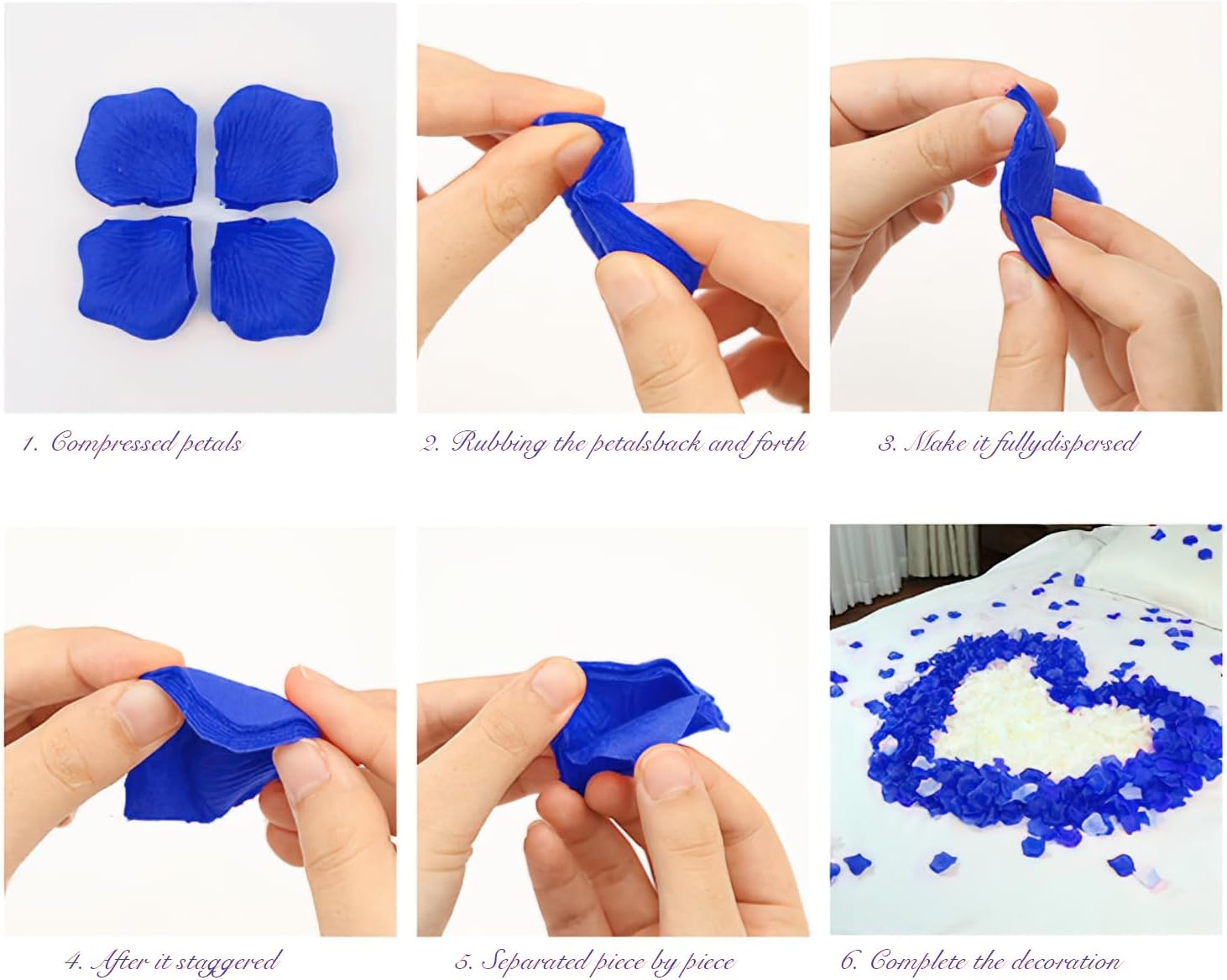 1. Compressed petals

2. Rubbing the petalsback and forth

3. Make it fullydispersed

4. After it staggered

5. Separated piece by piece

6. Complete the decoration