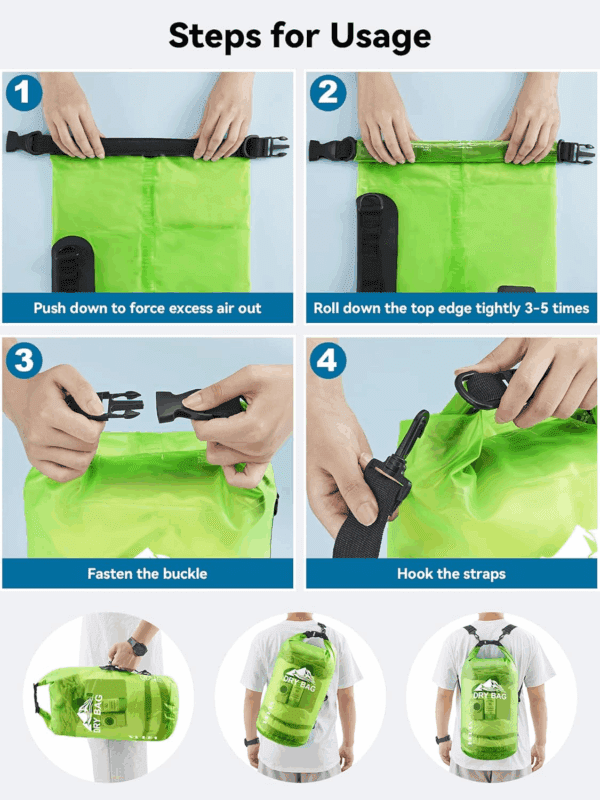 Steps for Usage

1

Push down to force excess air out

2

Roll down the top edge tightly 3-5 times

3

Fasten the buckle

4

Hook the straps

DRY BAG

DRY BAG

DRY BAG