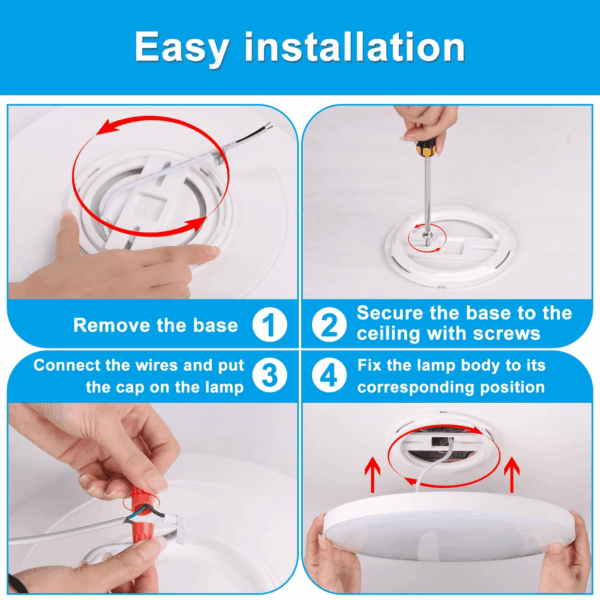 Easy installation

Remove the base 1

2 Secure the base to the ceiling with screws

Connect the wires and put the cap on the lamp 3

4 Fix the lamp body to its corresponding position