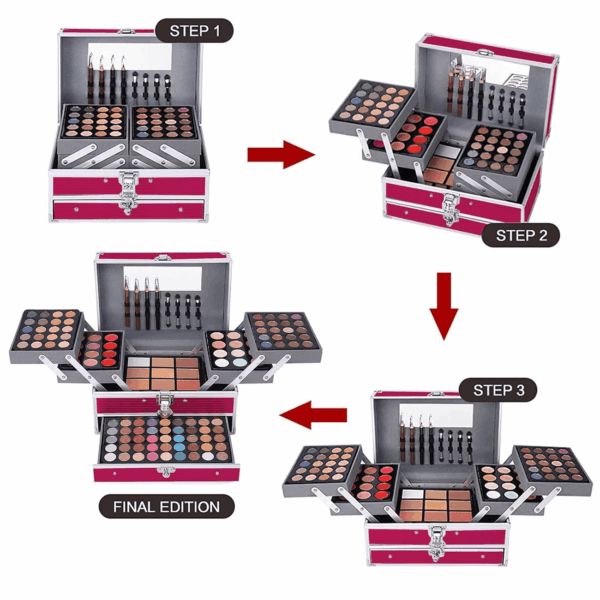 STEP 1

STEP 2

STEP 3

FINAL EDITION