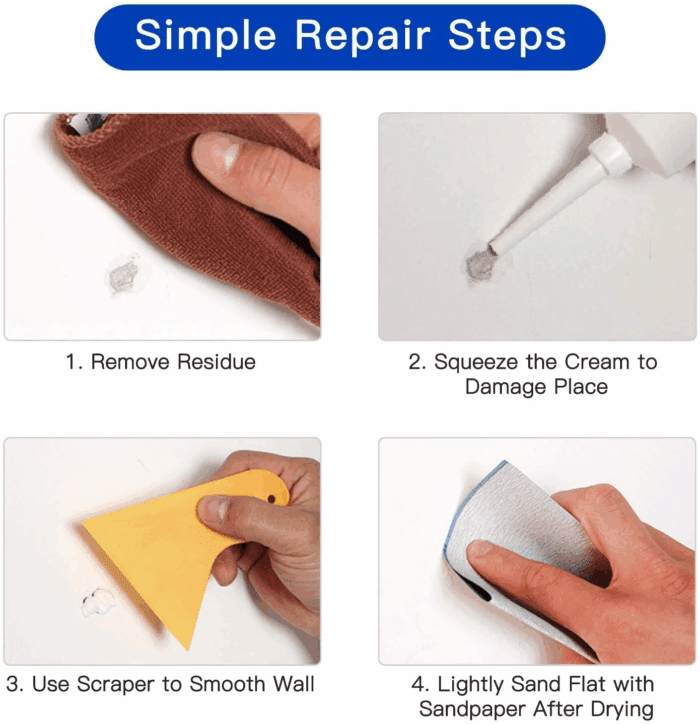 Simple Repair Steps

1. Remove Residue

2. Squeeze the Cream to Damage Place

3. Use Scraper to Smooth Wall

4. Lightly Sand Flat with Sandpaper After Drying