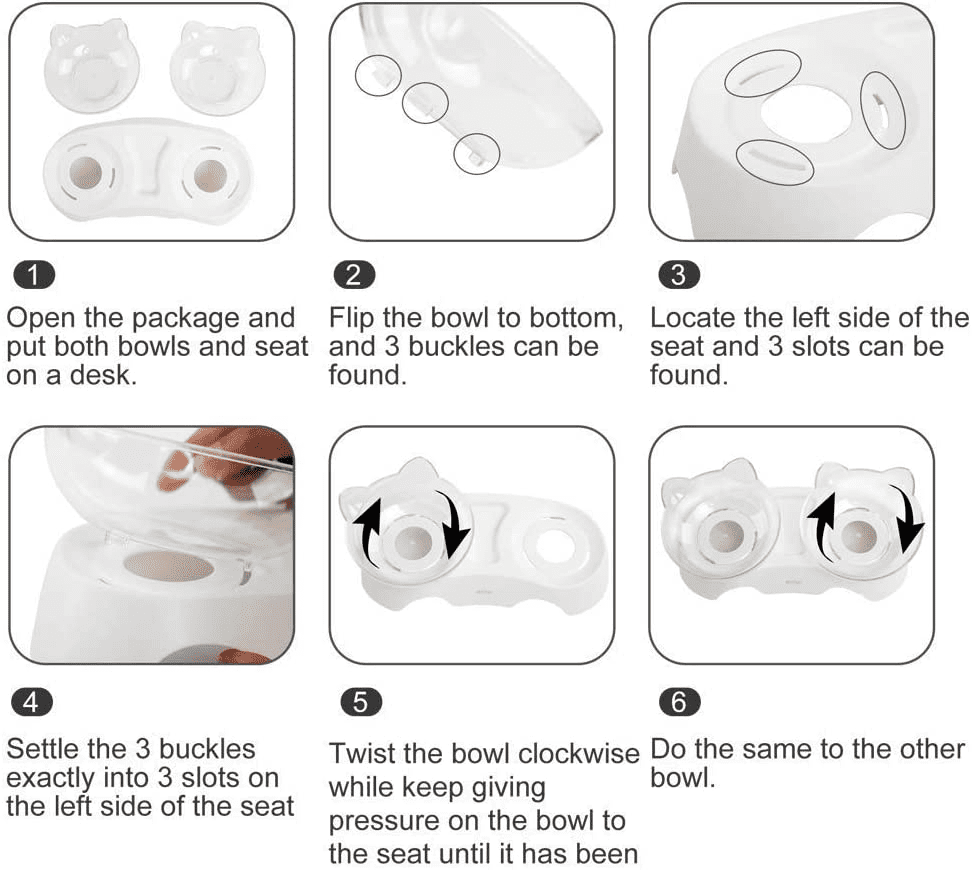 1

Open the package and put both bowls and seat on a desk.

2

Flip the bowl to bottom, and 3 buckles can be found.

3

Locate the left side of the seat and 3 slots can be found.

4

Settle the 3 buckles exactly into 3 slots on the left side of the seat

5

Twist the bowl clockwise while keep giving pressure on the bowl to the seat until it has been

6

Do the same to the other bowl.