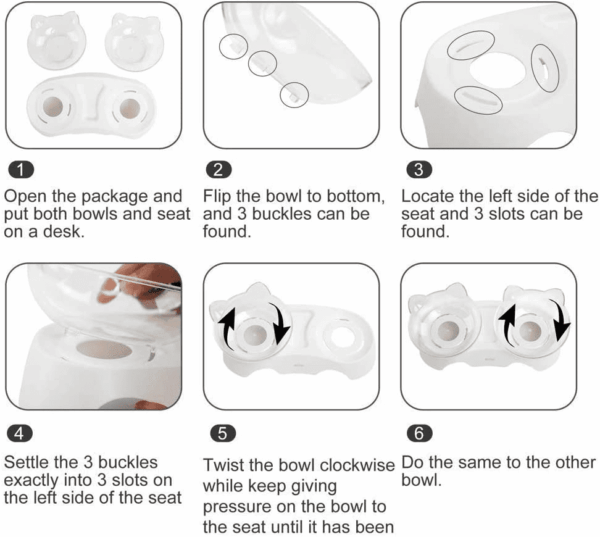 1

Open the package and put both bowls and seat on a desk.

2

Flip the bowl to bottom, and 3 buckles can be found.

3

Locate the left side of the seat and 3 slots can be found.

4

Settle the 3 buckles exactly into 3 slots on the left side of the seat

5

Twist the bowl clockwise while keep giving pressure on the bowl to the seat until it has been

6

Do the same to the other bowl.