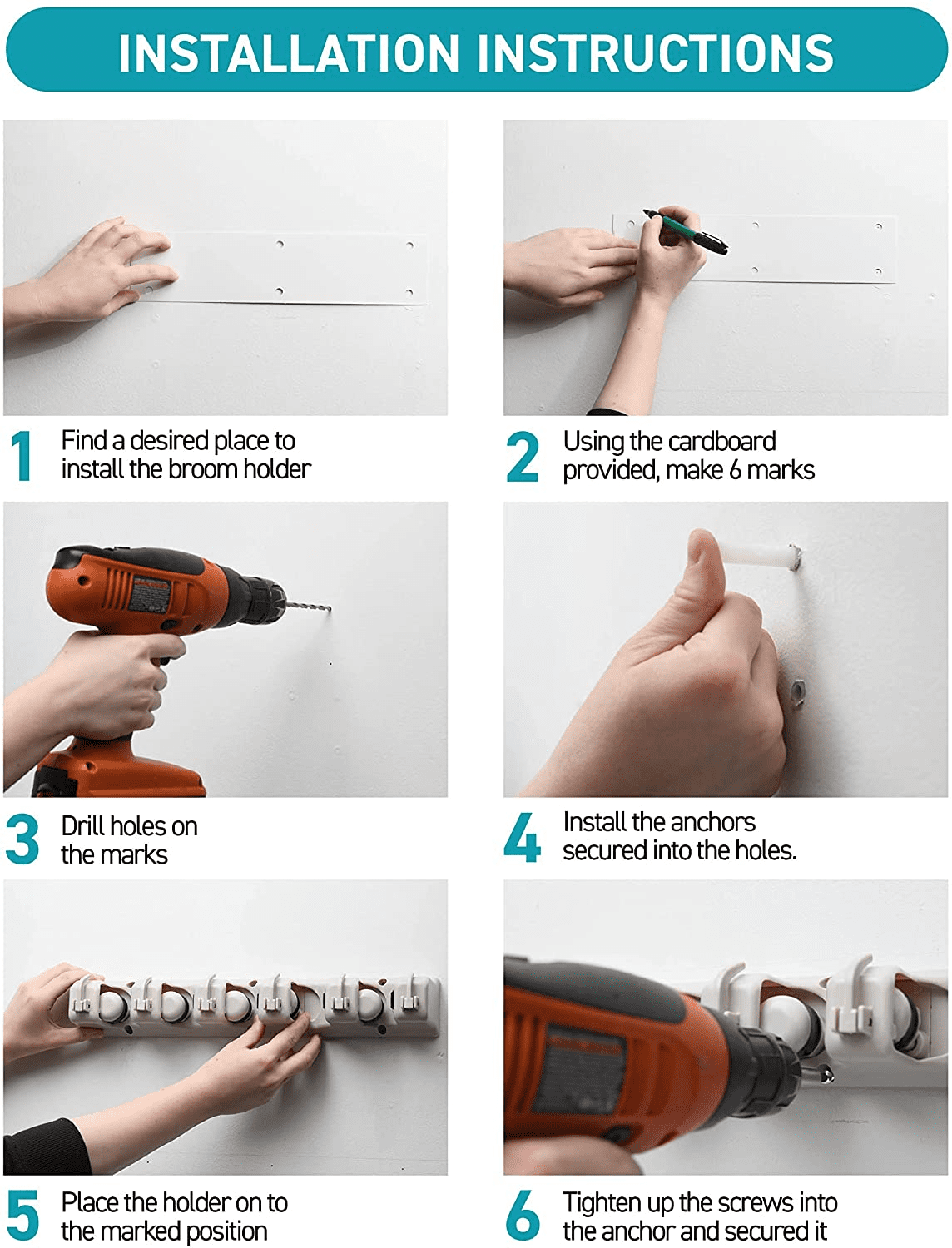 INSTALLATION INSTRUCTIONS

1 Find a desired place to install the broom holder

2 Using the cardboard provided, make 6 marks

3 Drill holes on the marks

4 Install the anchors secured into the holes.

5 Place the holder on to the marked position

6 Tighten up the screws into the anchor and secured it