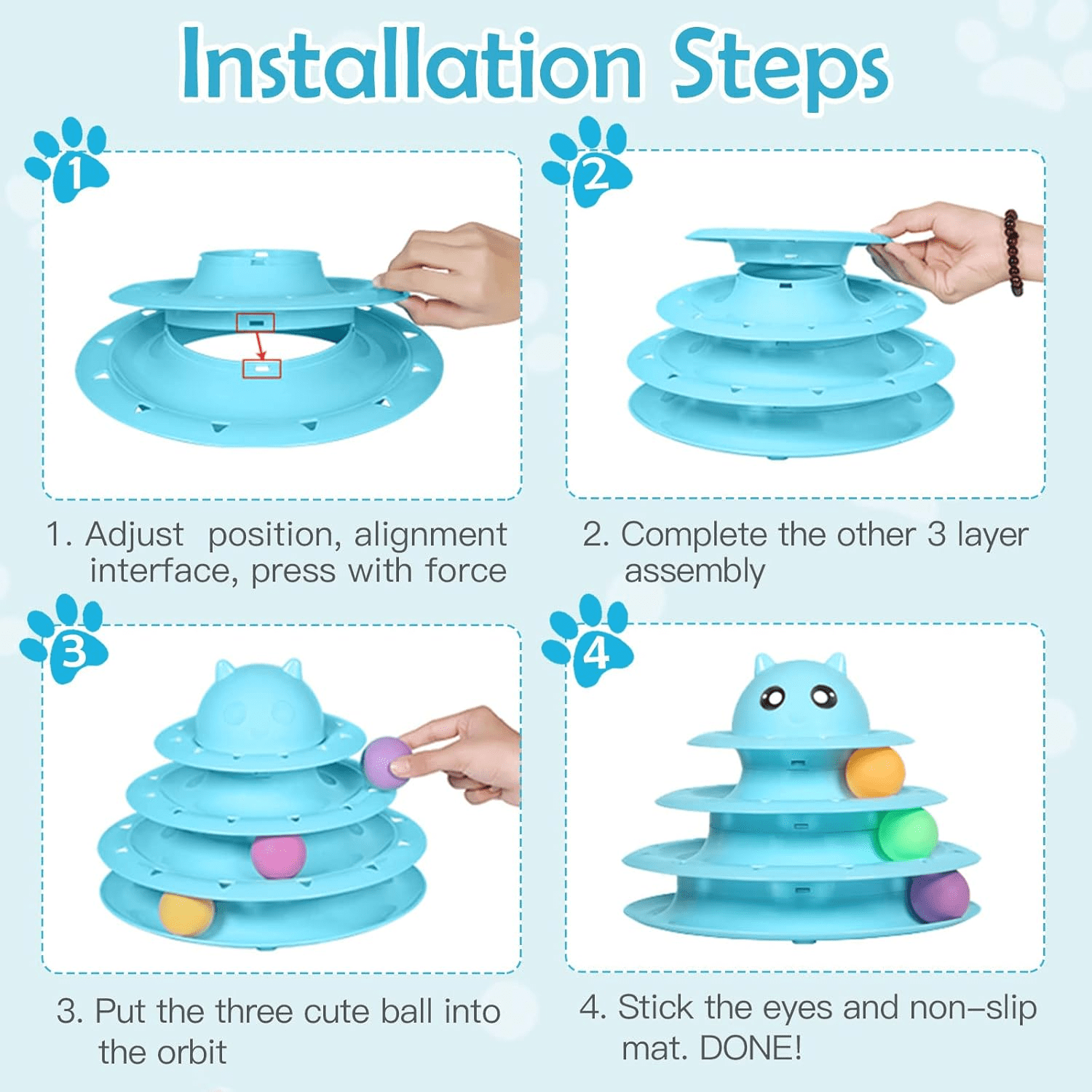 Installation Steps

1

2

1. Adjust position, alignment interface, press with force

2. Complete the other 3 layer assembly

3

4

3. Put the three cute ball into the orbit

4. Stick the eyes and non-slip mat. DONE!