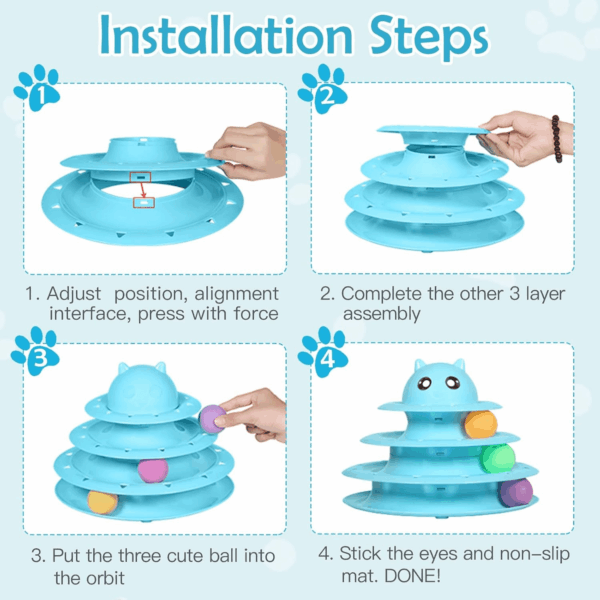 Installation Steps

1

2

1. Adjust position, alignment interface, press with force

2. Complete the other 3 layer assembly

3

4

3. Put the three cute ball into the orbit

4. Stick the eyes and non-slip mat. DONE!