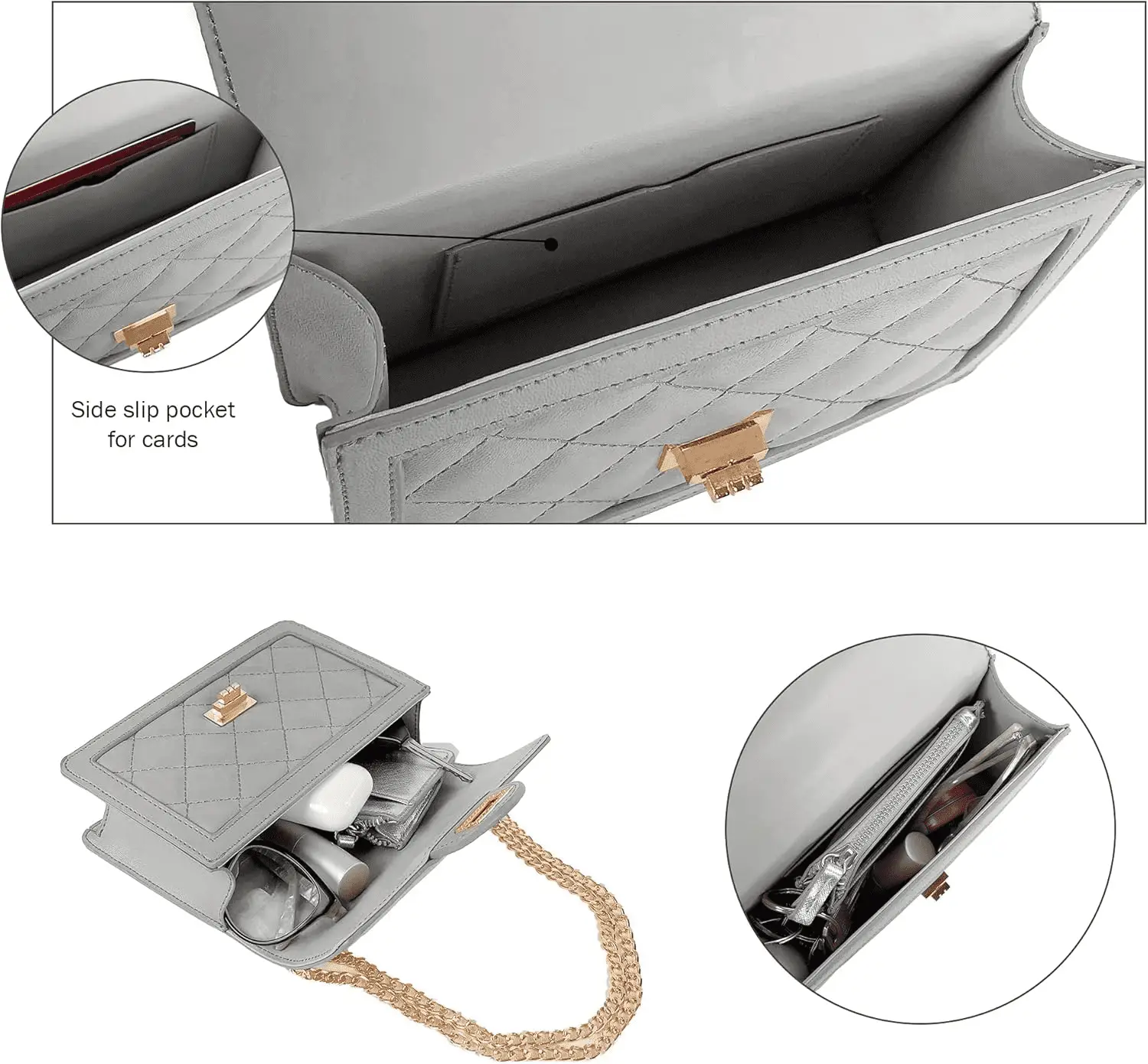 Side slip pocket for cards