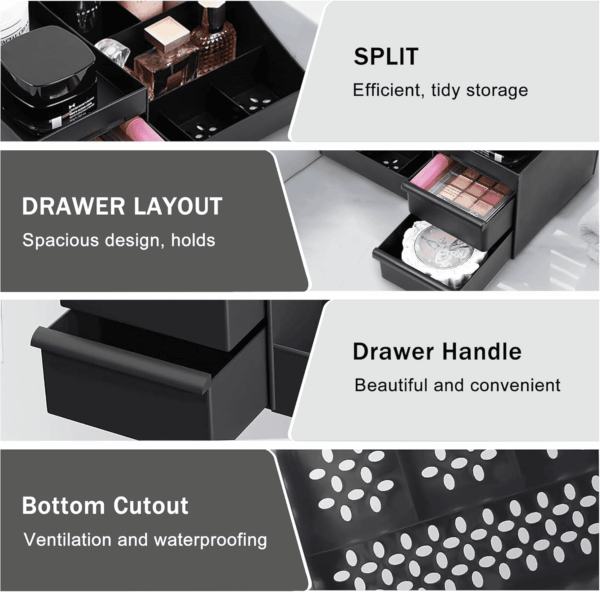 SPLIT

Efficient, tidy storage

DRAWER LAYOUT

Spacious design, holds

Drawer Handle

Beautiful and convenient

Bottom Cutout

Ventilation and waterproofing