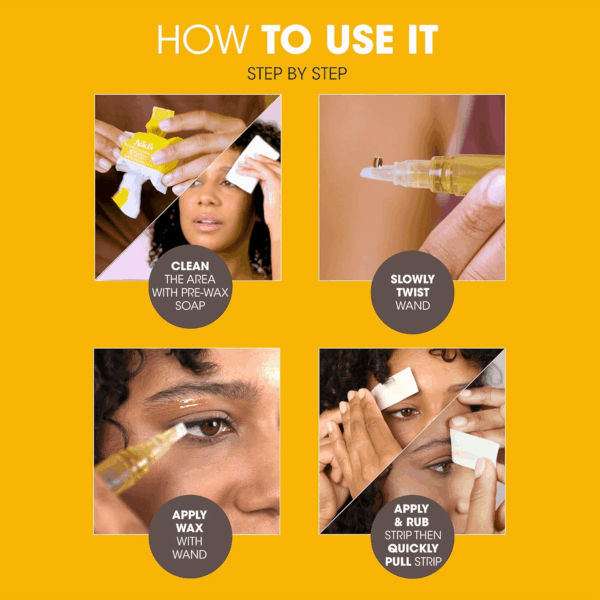 HOW TO USE IT

STEP BY STEP

Nad's

CLEAN THE AREA WITH PRE-WAX SOAP

SLOWLY TWIST WAND

APPLY WAX WITH WAND

APPLY & RUB STRIP THEN QUICKLY PULL STRIP