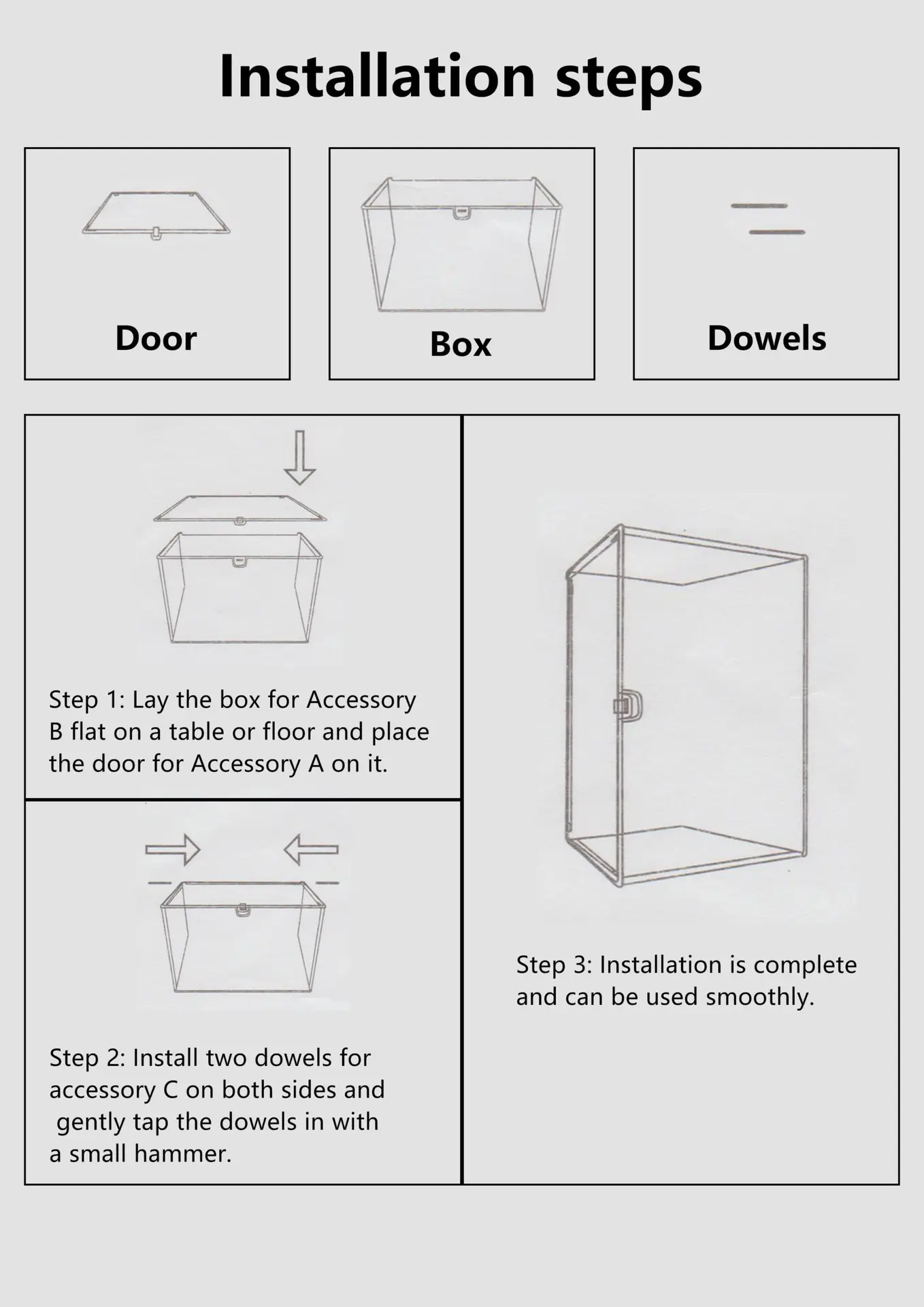 Installation steps

Door

Box

Dowels

Step 1: Lay the box for Accessory B flat on a table or floor and place the door for Accessory A on it.

Step 2: Install two dowels for accessory C on both sides and gently tap the dowels in with a small hammer.

Step 3: Installation is complete and can be used smoothly.