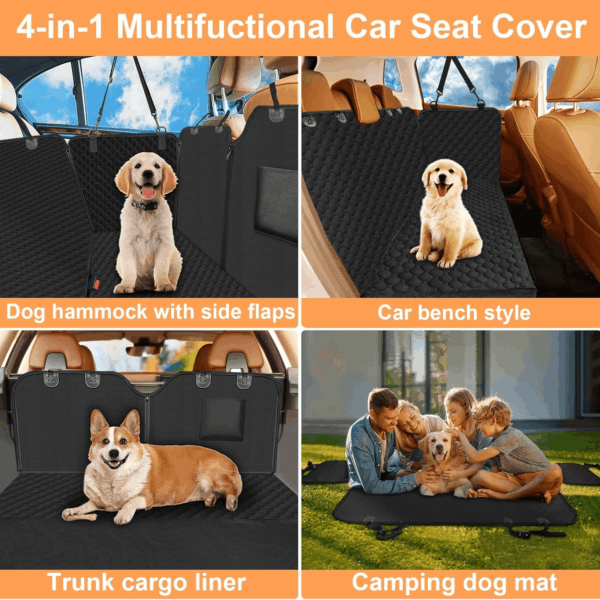 4-in-1 Multifuctional Car Seat Cover

Dog hammock with side flaps

Car bench style

Trunk cargo liner

Camping dog mat