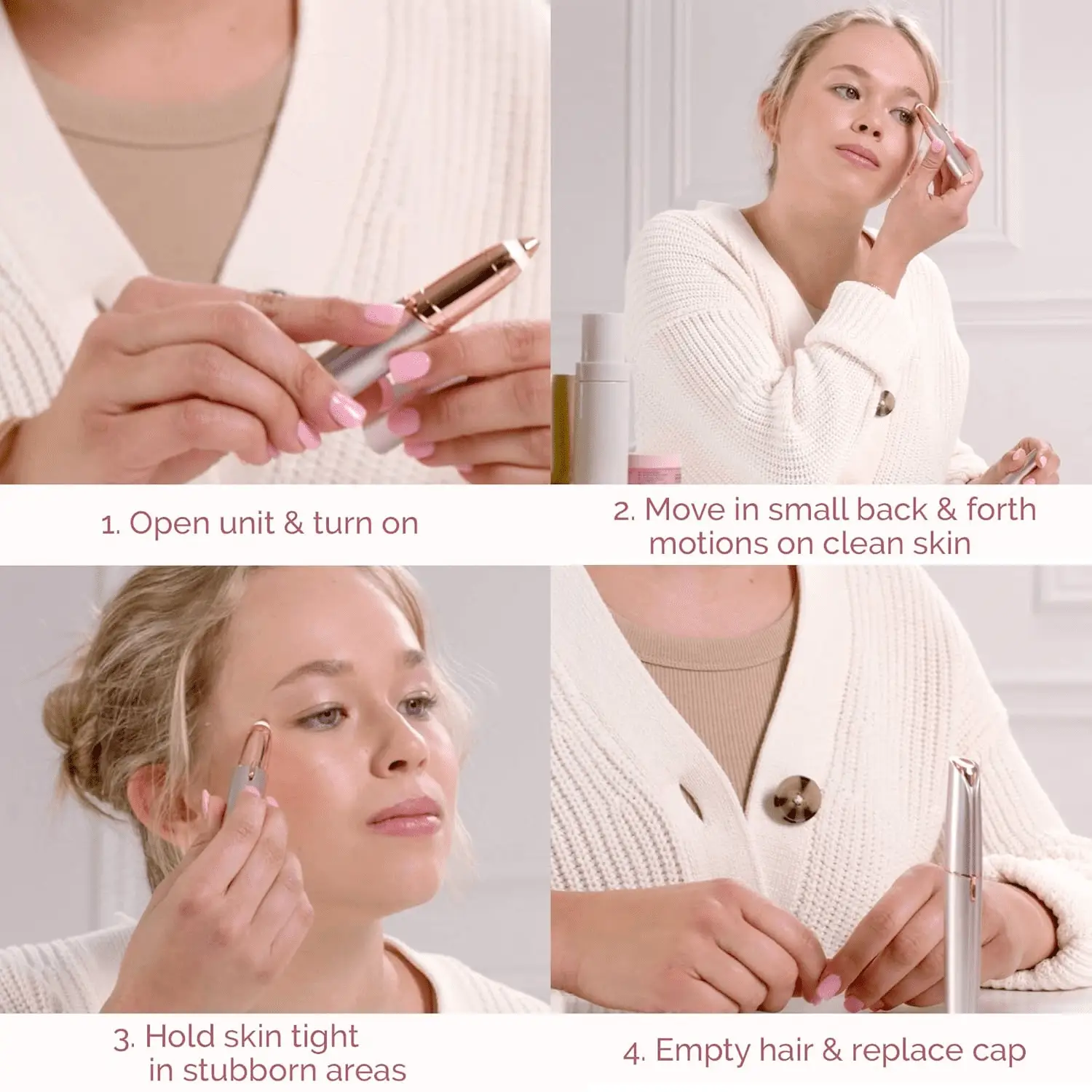 1. Open unit & turn on

2. Move in small back & forth motions on clean skin

3. Hold skin tight in stubborn areas

4. Empty hair & replace cap