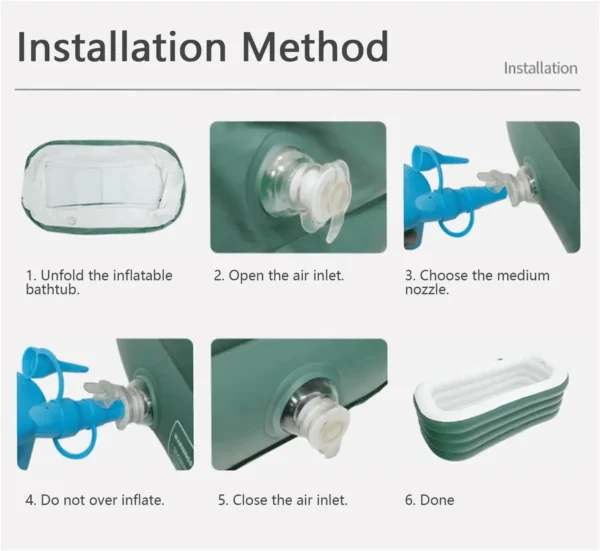 Installation Method

Installation

1. Unfold the inflatable bathtub.

2. Open the air inlet.

3. Choose the medium nozzle.

4. Do not over inflate.

5. Close the air inlet.

6. Done