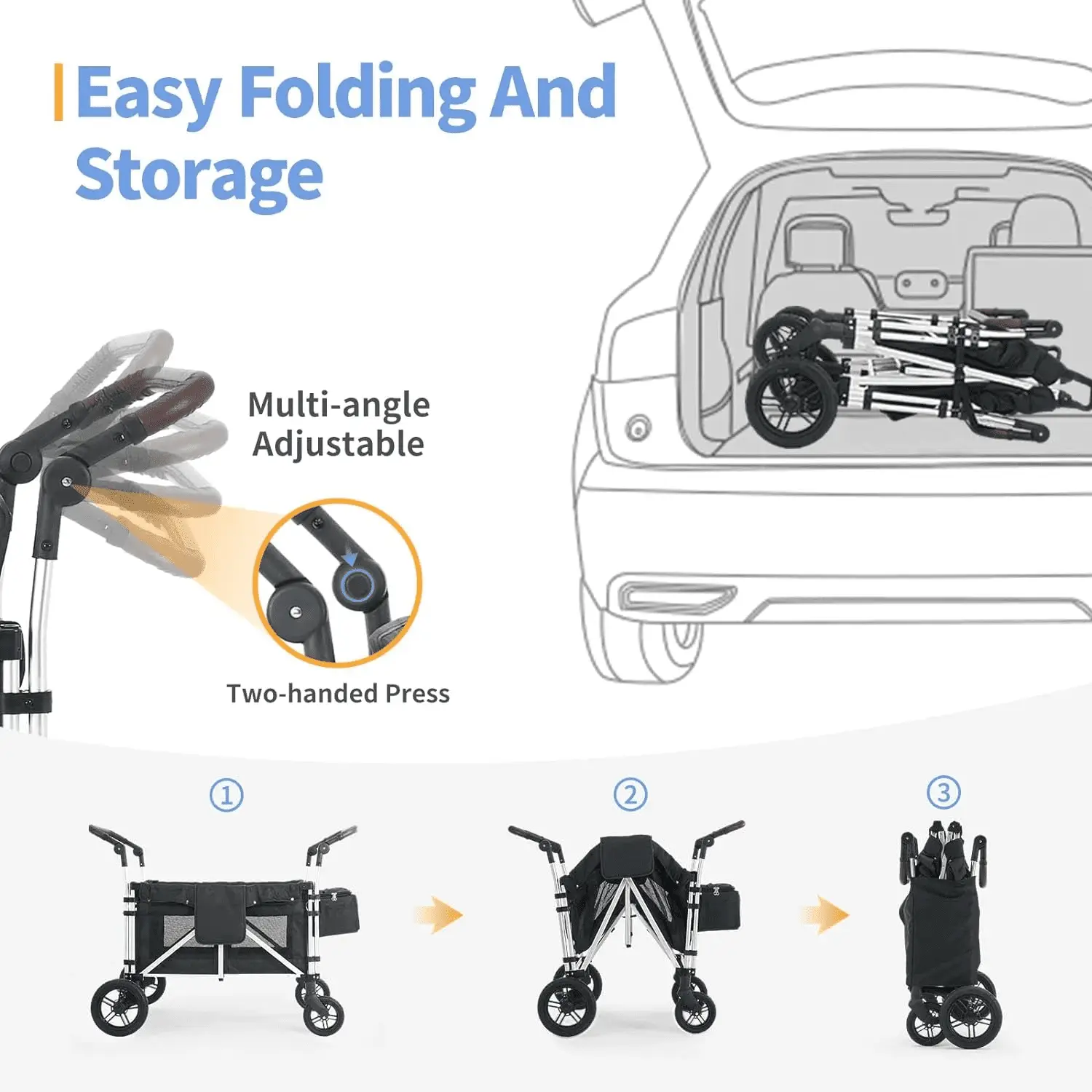 Easy Folding And Storage

Multi-angle Adjustable

Two-handed Press

①

②

③