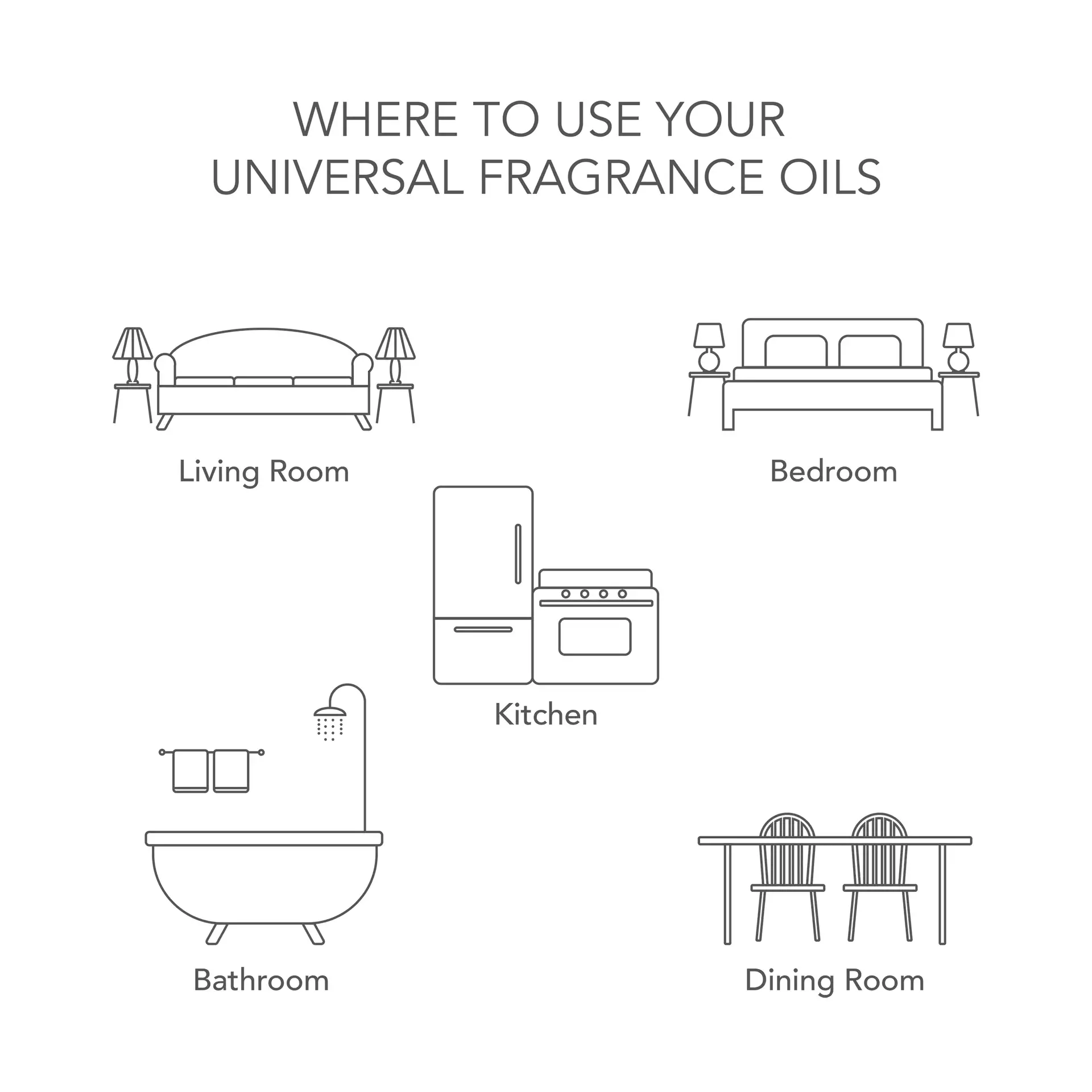 WHERE TO USE YOUR
UNIVERSAL FRAGRANCE OILS

Living Room

Bedroom

Kitchen

Bathroom

Dining Room