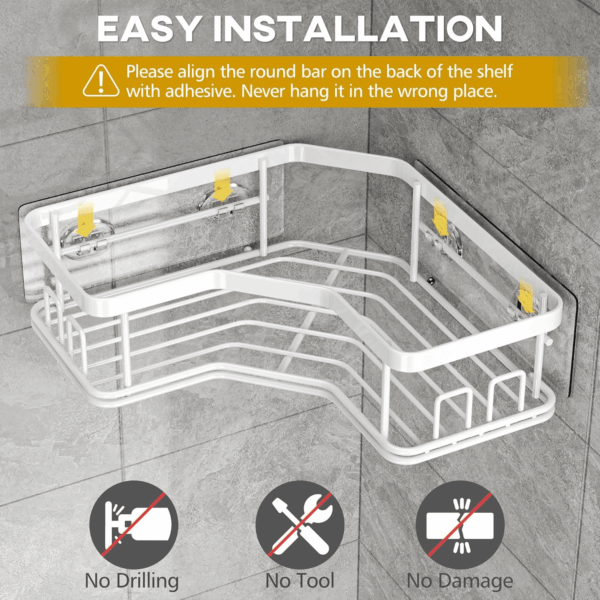 EASY INSTALLATION

Please align the round bar on the back of the shelf with adhesive. Never hang it in the wrong place.

No Drilling

No Tool

No Damage