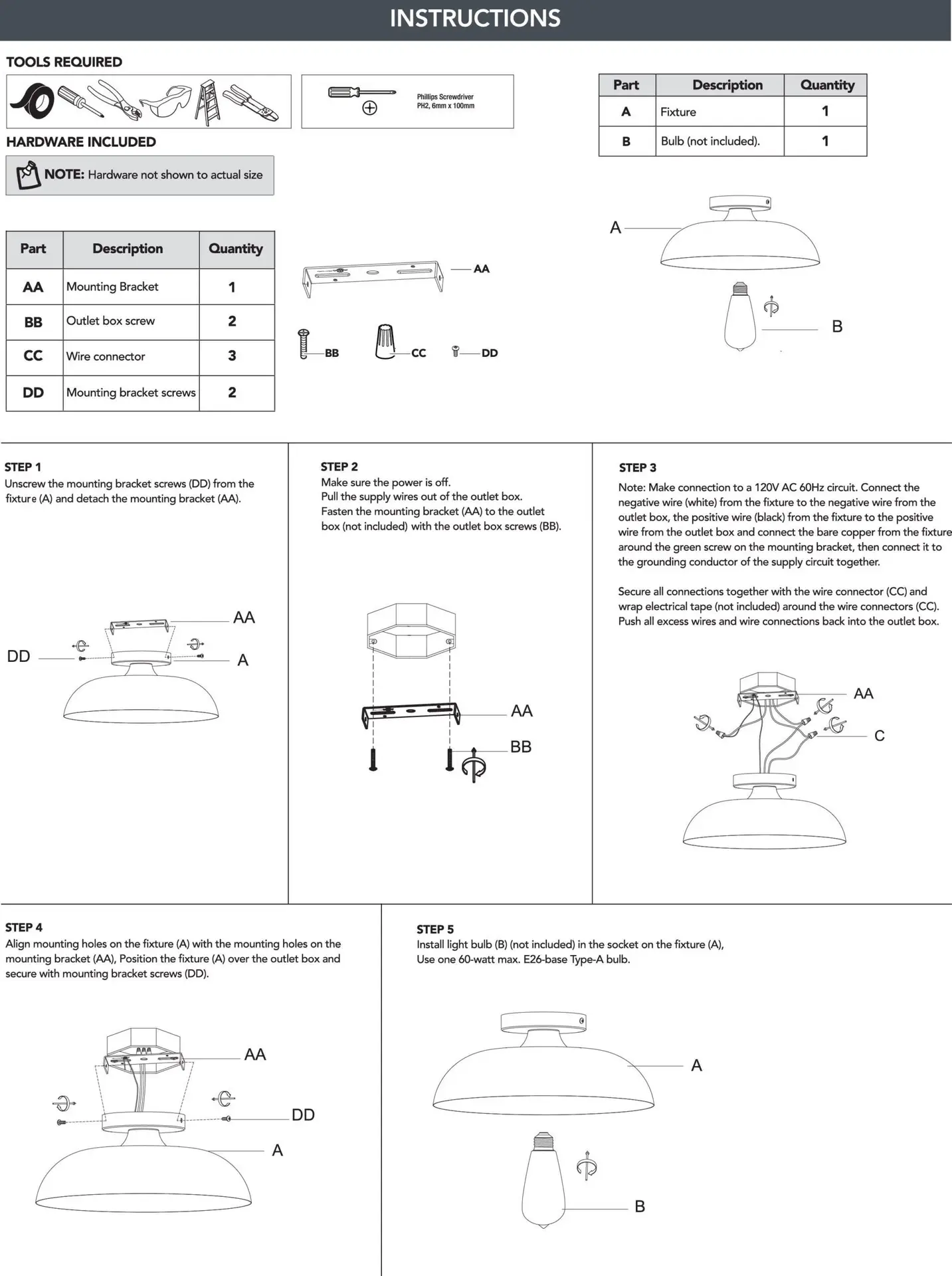 INSTRUCTIONS

TOOLS REQUIRED

Phillips Screwdriver
PH2, 6mm x 100mm

HARDWARE INCLUDED

NOTE: Hardware not shown to actual size

| Part | Description | Quantity |
|---|---|---|
| AA | Mounting Bracket | 1 |
| BB | Outlet box screw | 2 |
| CC | Wire connector | 3 |
| DD | Mounting bracket screws | 2 |

AA

BB CC DD

| Part | Description | Quantity |
|---|---|---|
| A | Fixture | 1 |
| B | Bulb (not included). | 1 |

A

B

STEP 1
Unscrew the mounting bracket screws (DD) from the fixture (A) and detach the mounting bracket (AA).

AA
DD
A

STEP 2
Make sure the power is off.
Pull the supply wires out of the outlet box.
Fasten the mounting bracket (AA) to the outlet box (not included) with the outlet box screws (BB).

AA
BB

STEP 3
Note: Make connection to a 120V AC 60Hz circuit. Connect the negative wire (white) from the fixture to the negative wire from the outlet box, the positive wire (black) from the fixture to the positive wire from the outlet box and connect the bare copper from the fixture around the green screw on the mounting bracket, then connect it to the grounding conductor of the supply circuit together.

Secure all connections together with the wire connector (CC) and wrap electrical tape (not included) around the wire connectors (CC). Push all excess wires and wire connections back into the outlet box.

AA
C

STEP 4
Align mounting holes on the fixture (A) with the mounting holes on the mounting bracket (AA), Position the fixture (A) over the outlet box and secure with mounting bracket screws (DD).

AA
DD
A

STEP 5
Install light bulb (B) (not included) in the socket on the fixture (A),
Use one 60-watt max. E26-base Type-A bulb.

A
B