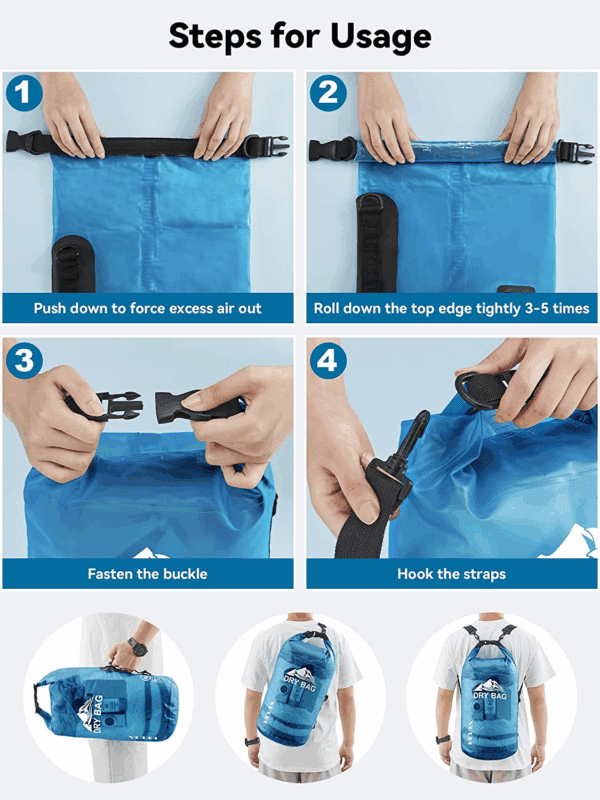 Steps for Usage

1

Push down to force excess air out

2

Roll down the top edge tightly 3-5 times

3

Fasten the buckle

4

Hook the straps

DRY BAG

DRY BAG

DRY BAG