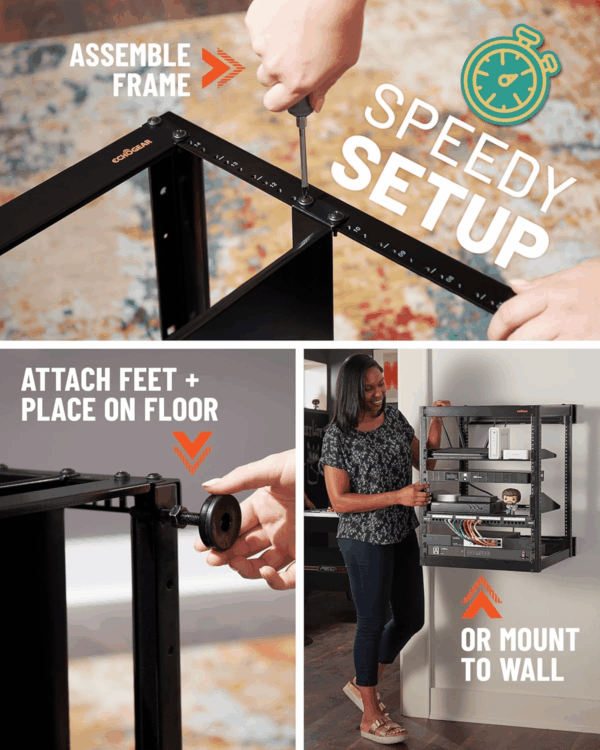 ASSEMBLE FRAME

SPEEDY SETUP

ECHOGEAR

ATTACH FEET + PLACE ON FLOOR

OR MOUNT TO WALL