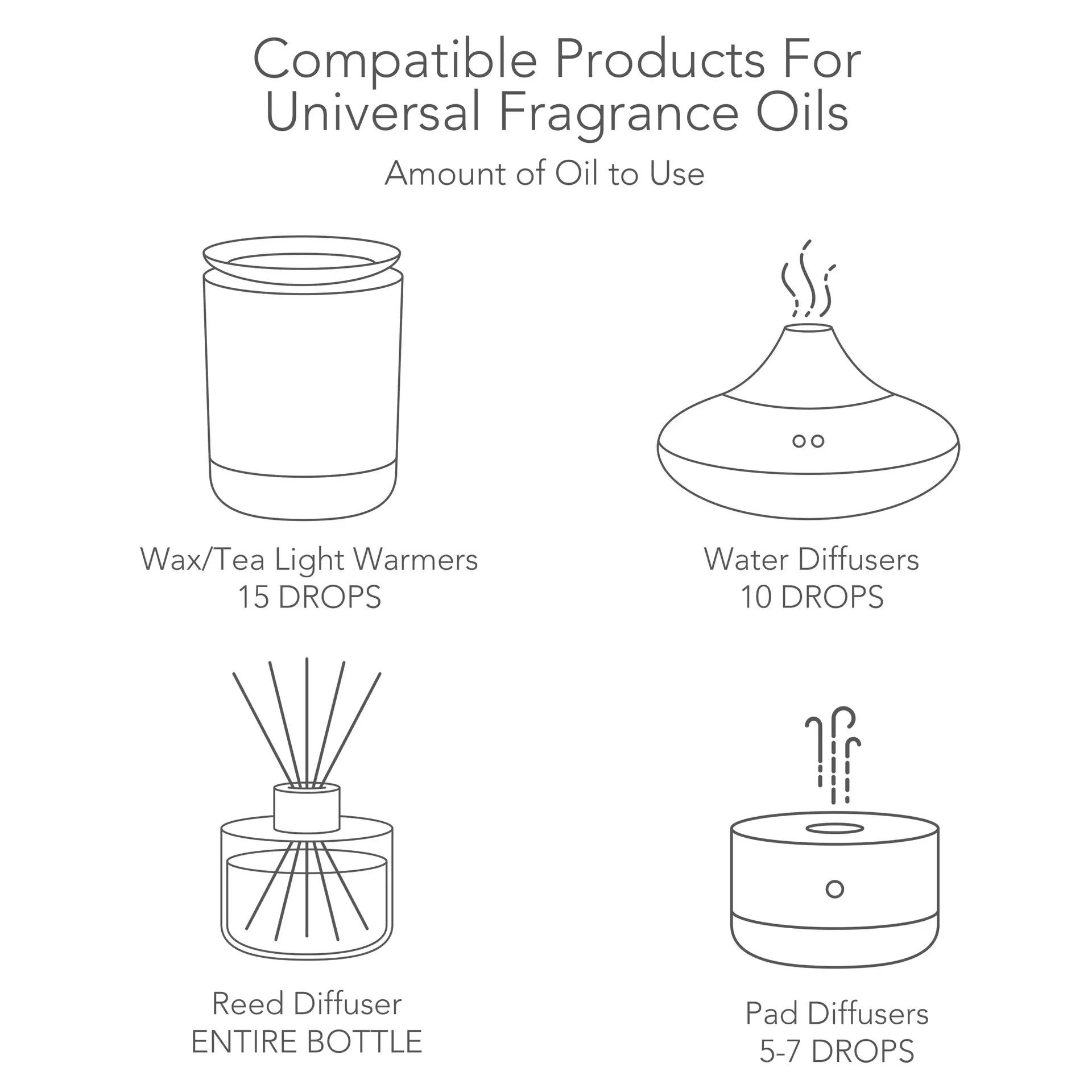 Compatible Products For Universal Fragrance Oils

Amount of Oil to Use

Wax/Tea Light Warmers
15 DROPS

Water Diffusers
10 DROPS

Reed Diffuser
ENTIRE BOTTLE

Pad Diffusers
5-7 DROPS