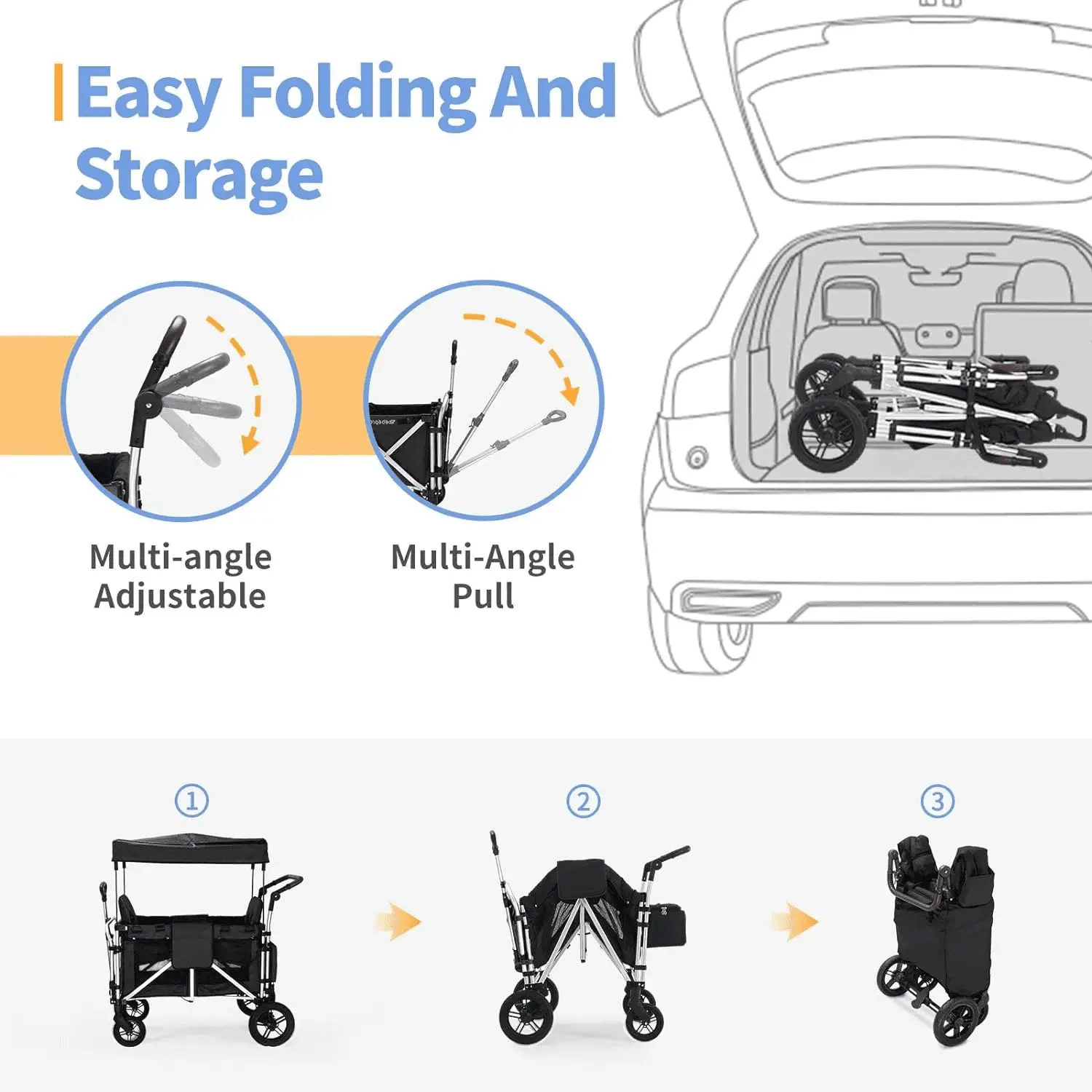 Easy Folding And Storage

Multi-angle Adjustable

Multi-Angle Pull

①

②

③