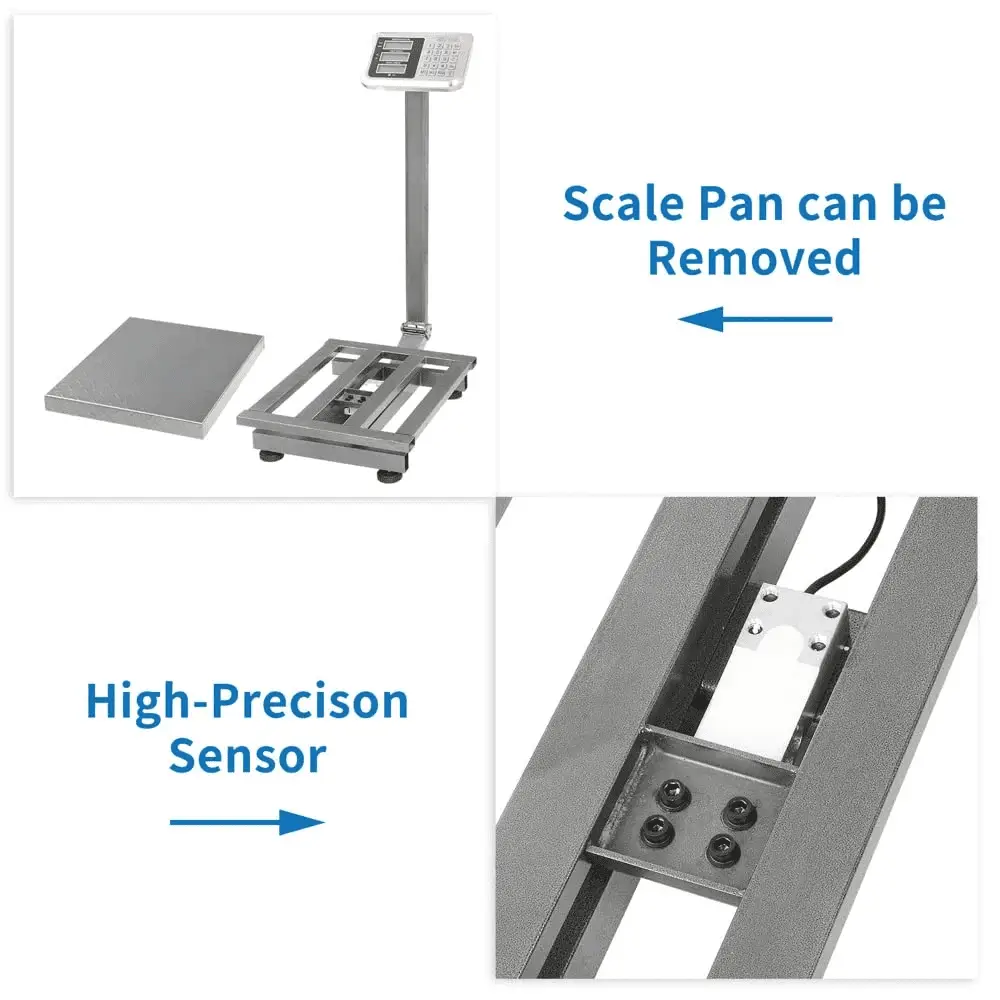 Scale Pan can be Removed

High-Precison Sensor