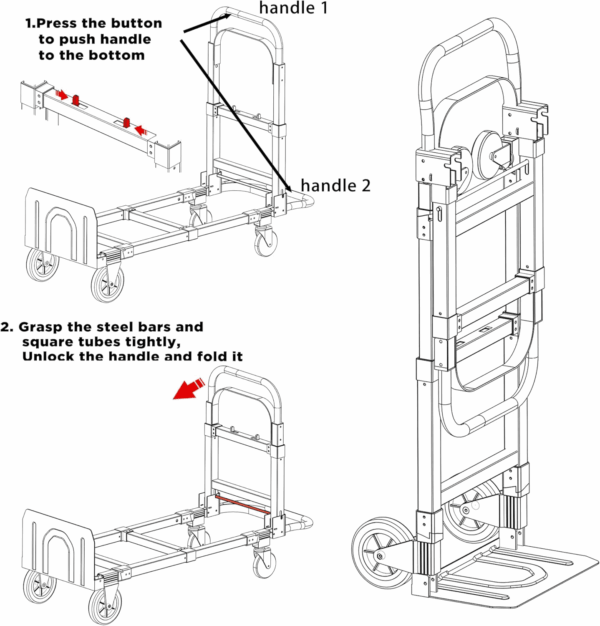 1.Press the button to push handle to the bottom

handle 1

handle 2

2. Grasp the steel bars and square tubes tightly, Unlock the handle and fold it