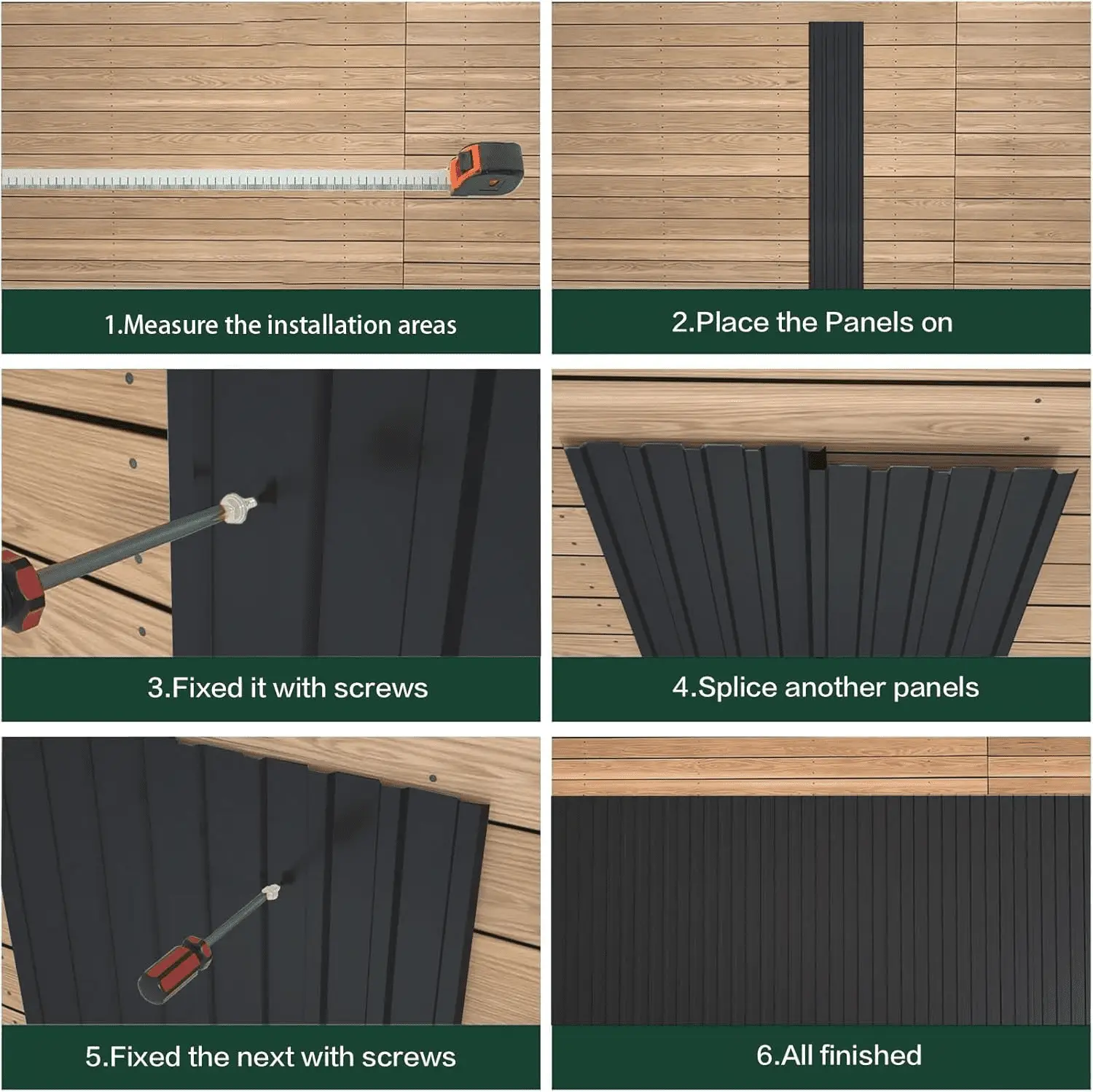 1.Measure the installation areas

2.Place the Panels on

3.Fixed it with screws

4.Splice another panels

5.Fixed the next with screws

6.All finished