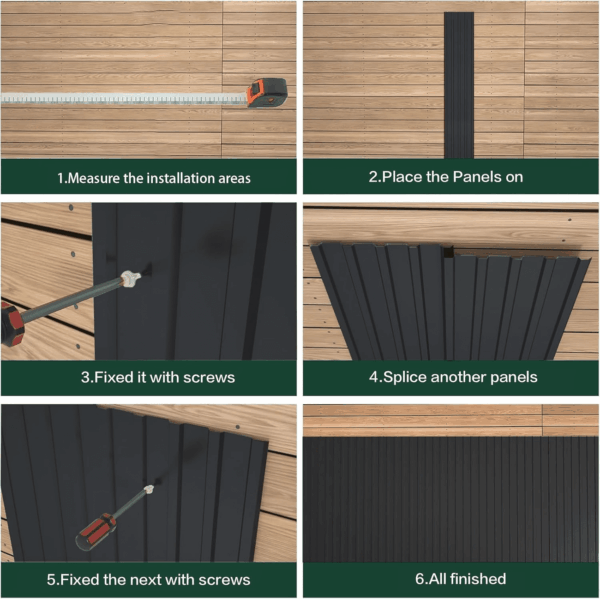 1.Measure the installation areas

2.Place the Panels on

3.Fixed it with screws

4.Splice another panels

5.Fixed the next with screws

6.All finished