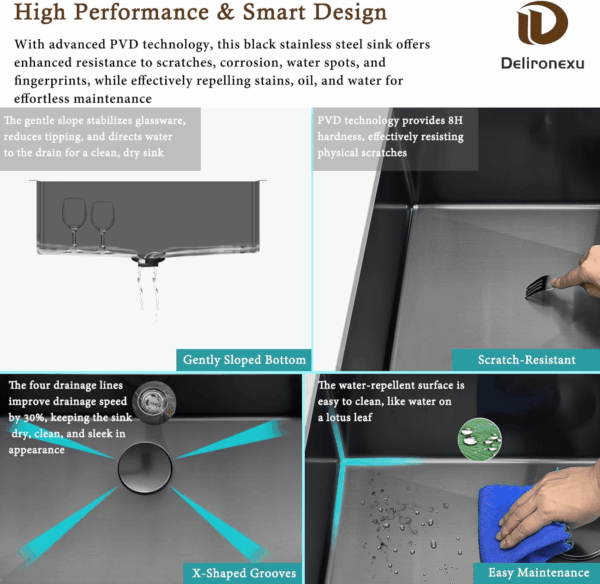 High Performance & Smart Design

With advanced PVD technology, this black stainless steel sink offers enhanced resistance to scratches, corrosion, water spots, and fingerprints, while effectively repelling stains, oil, and water for effortless maintenance

Delironexu

The gentle slope stabilizes glassware, reduces tipping, and directs water to the drain for a clean, dry sink

Gently Sloped Bottom

PVD technology provides 8H hardness, effectively resisting physical scratches

Scratch-Resistant

The four drainage lines improve drainage speed by 30%, keeping the sink dry, clean, and sleek in appearance

X-Shaped Grooves

The water-repellent surface is easy to clean, like water on a lotus leaf

Easy Maintenance