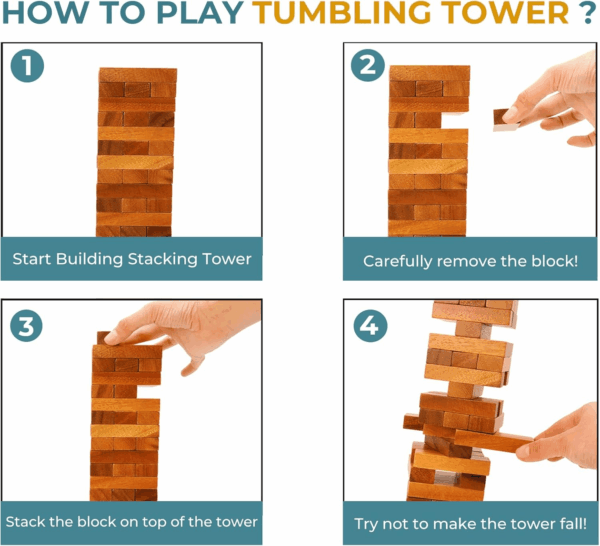 HOW TO PLAY TUMBLING TOWER ?

1

Start Building Stacking Tower

2

Carefully remove the block!

3

Stack the block on top of the tower

4

Try not to make the tower fall!