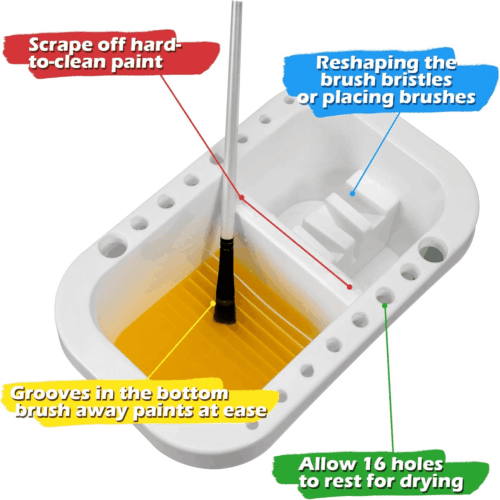 Scrape off hard-to-clean paint

Reshaping the brush bristles or placing brushes

Grooves in the bottom brush away paints at ease

Allow 16 holes to rest for drying