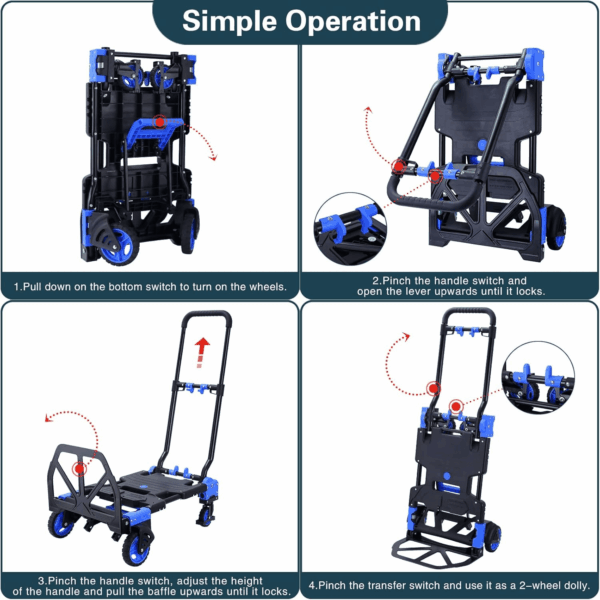 Simple Operation

1.Pull down on the bottom switch to turn on the wheels.

2.Pinch the handle switch and open the lever upwards until it locks.

3.Pinch the handle switch, adjust the height of the handle and pull the baffle upwards until it locks.

4.Pinch the transfer switch and use it as a 2-wheel dolly.